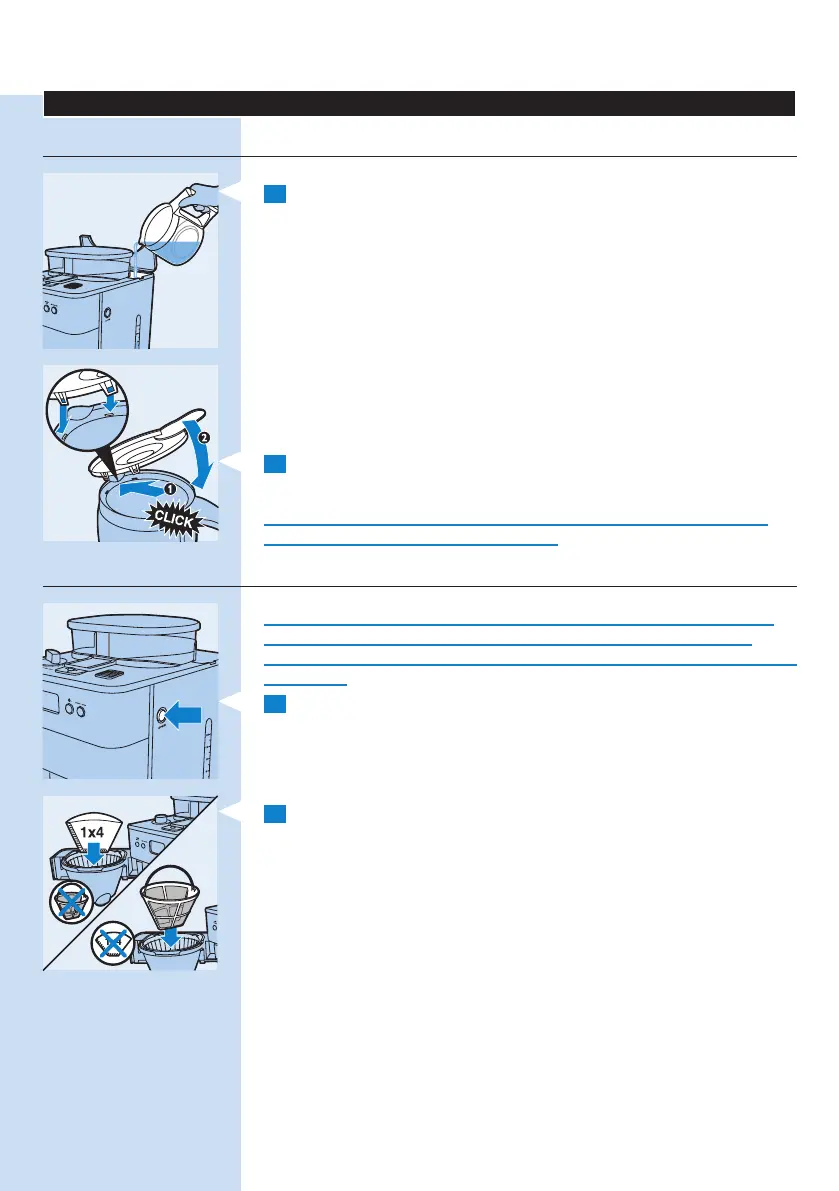 CLICK

1x4