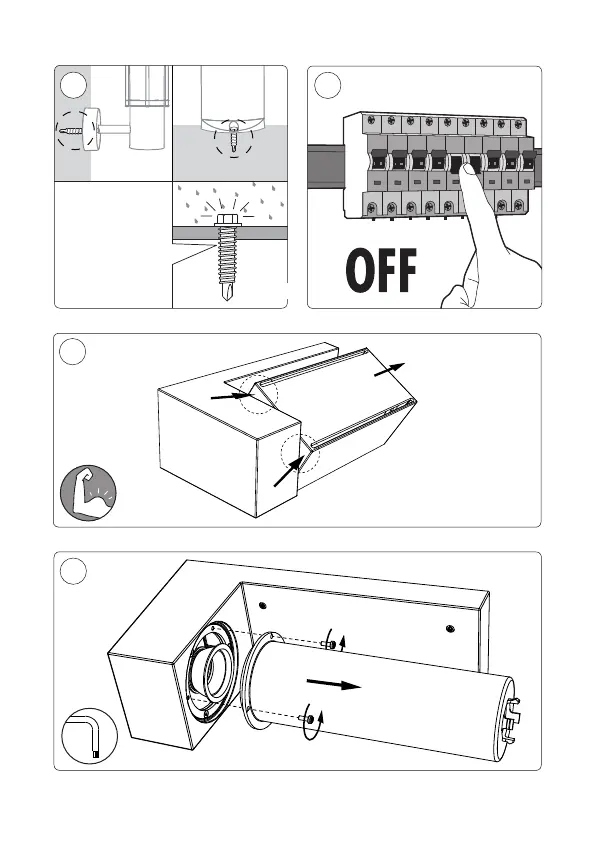 OFF