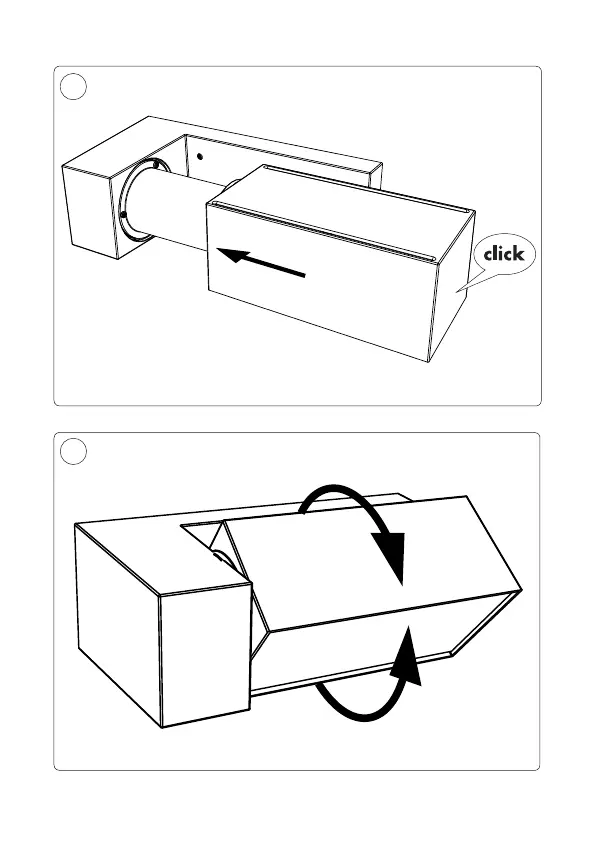 click