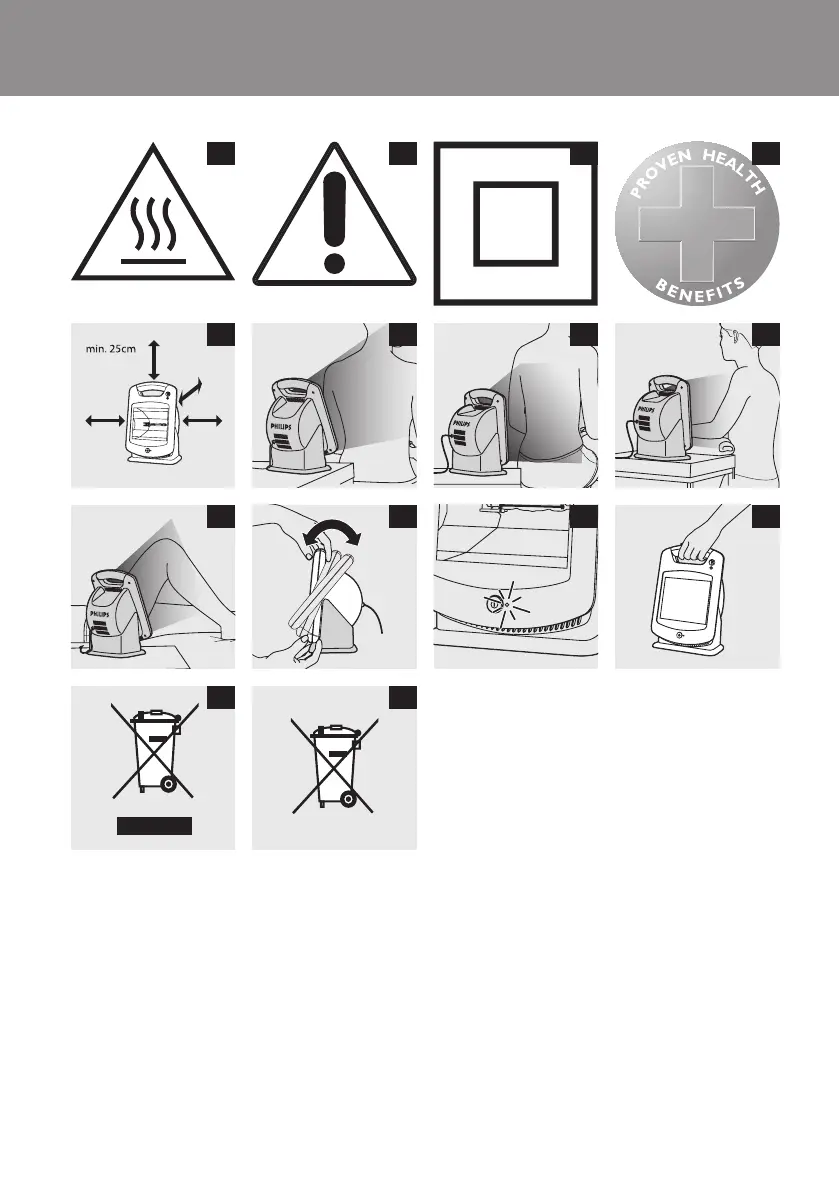 PROVEN HEALTH

BENEFITS

min. 25cm

PHILIPS

PHILIPS

PHILIPS

PHILIPS