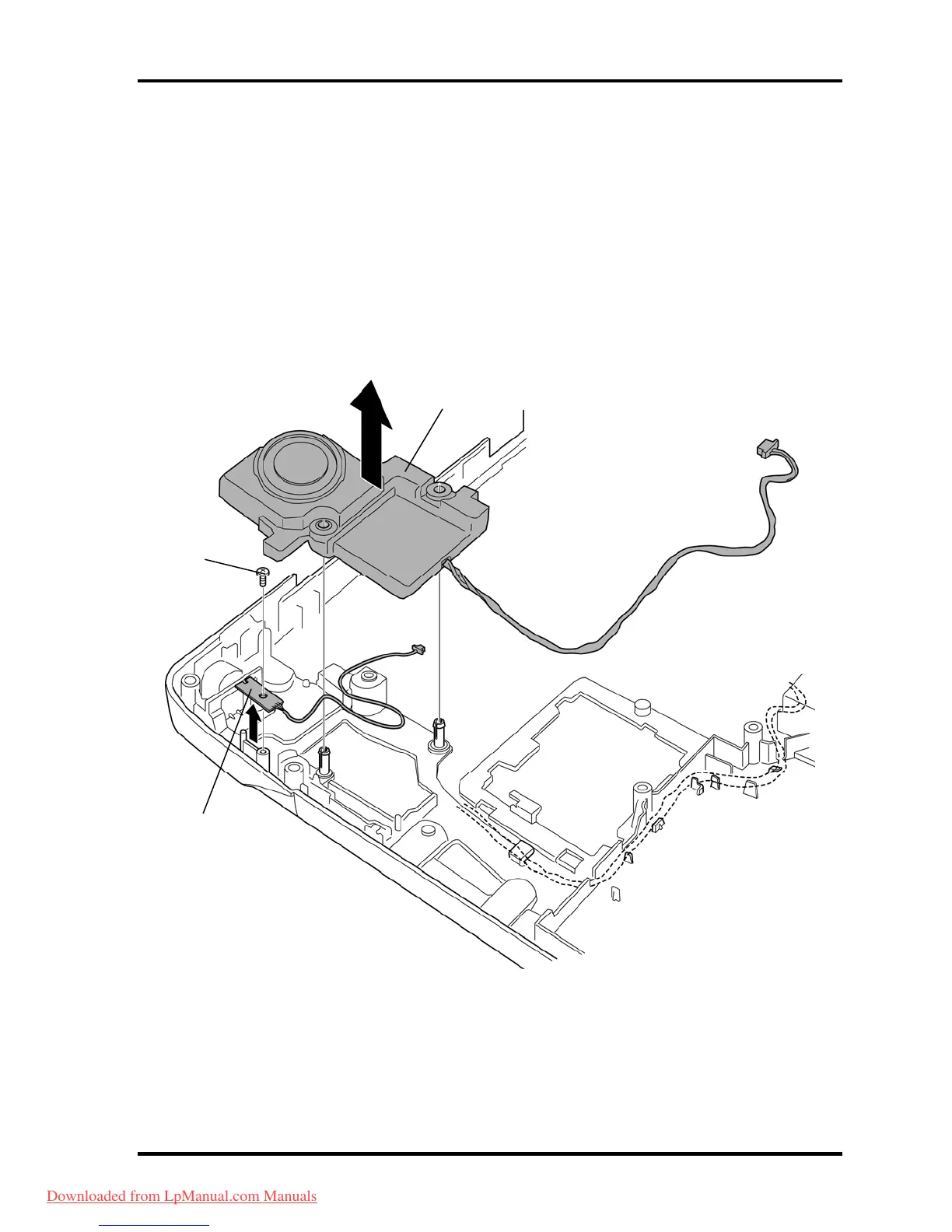 Downloaded from LpManual.com Manuals