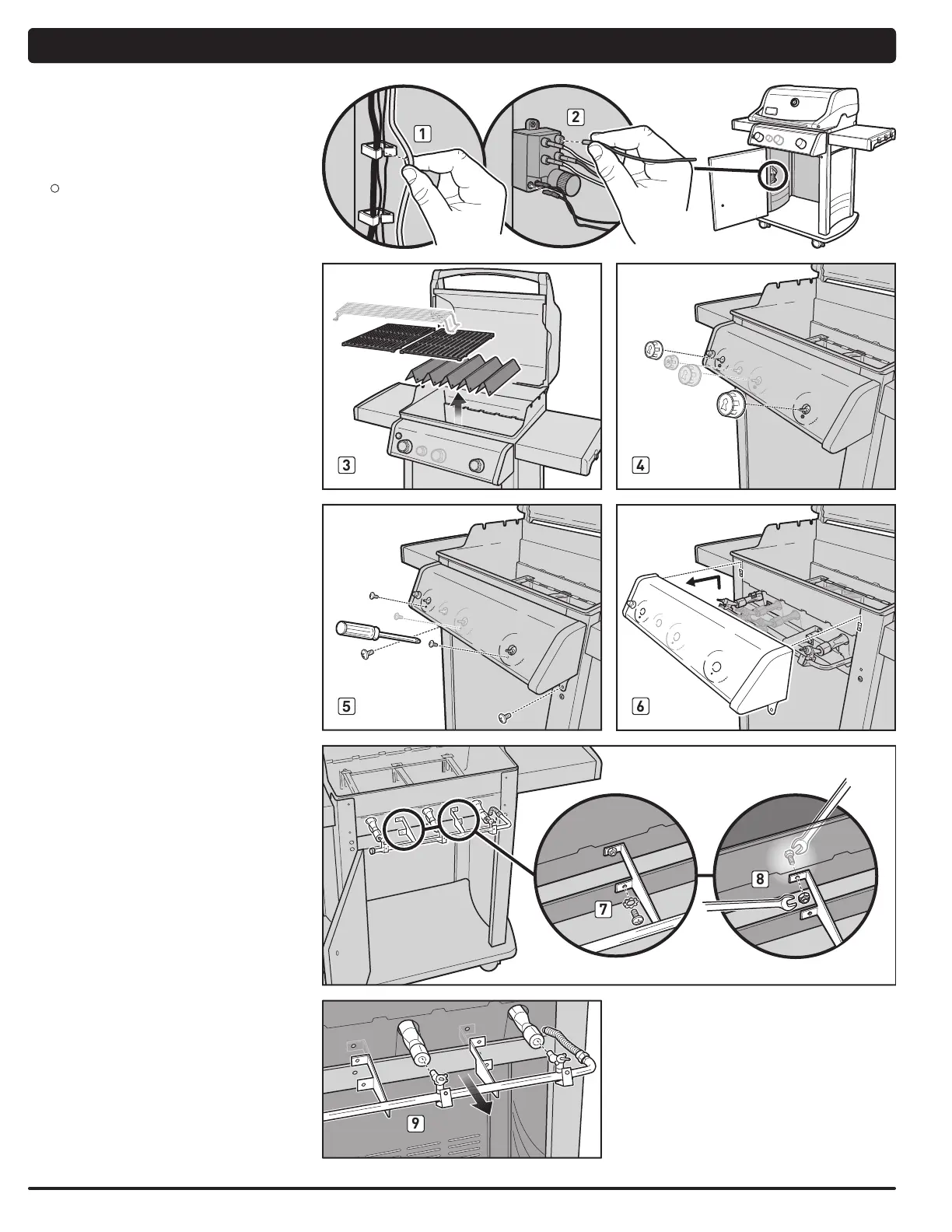 1

2

3

4

5

6

7

8

9