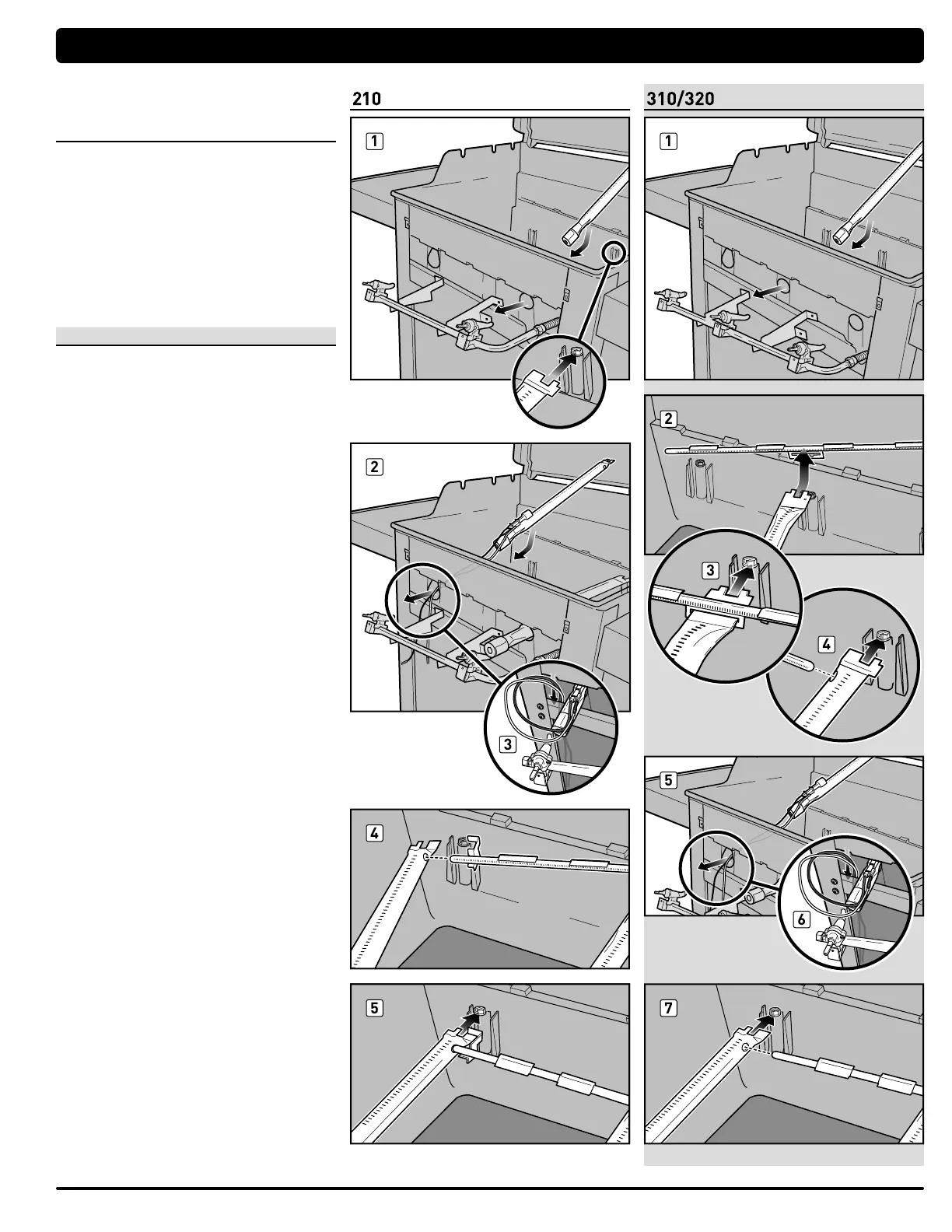 210

1

2

3

4

5

310/320

1

2

3

4

5

6

7