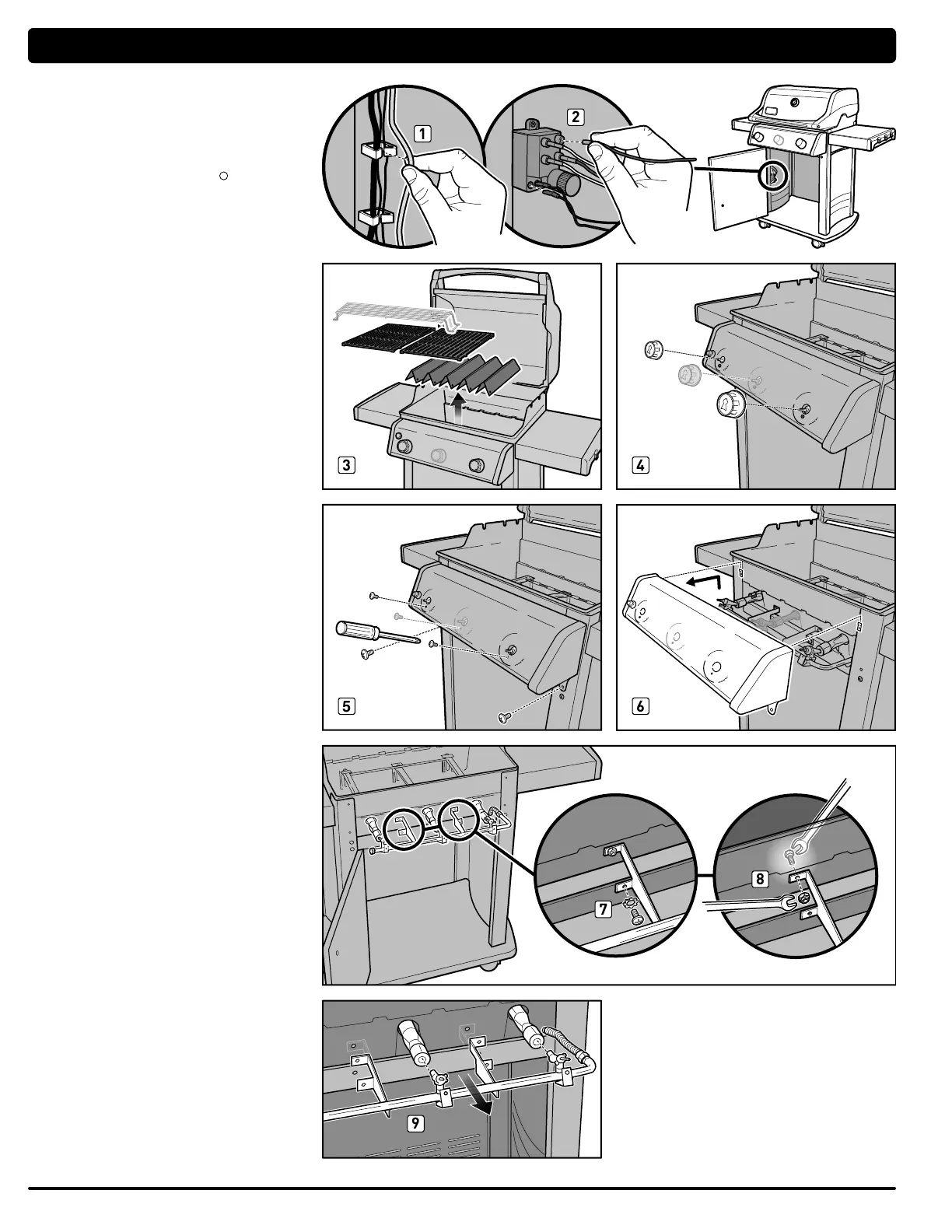 1

2

3

4

5

6

7

8

9