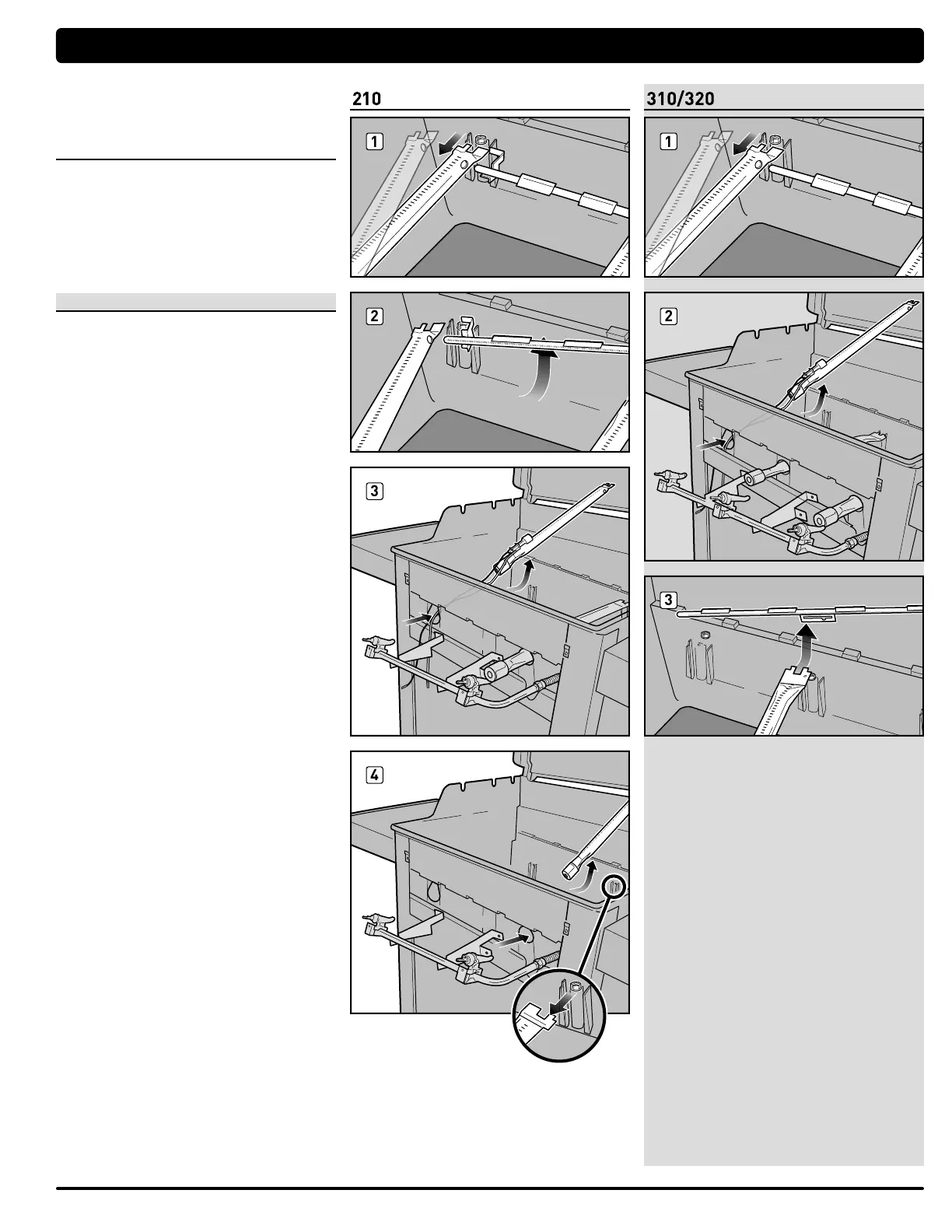 210

1

2

3

4

310/320

1

2

3