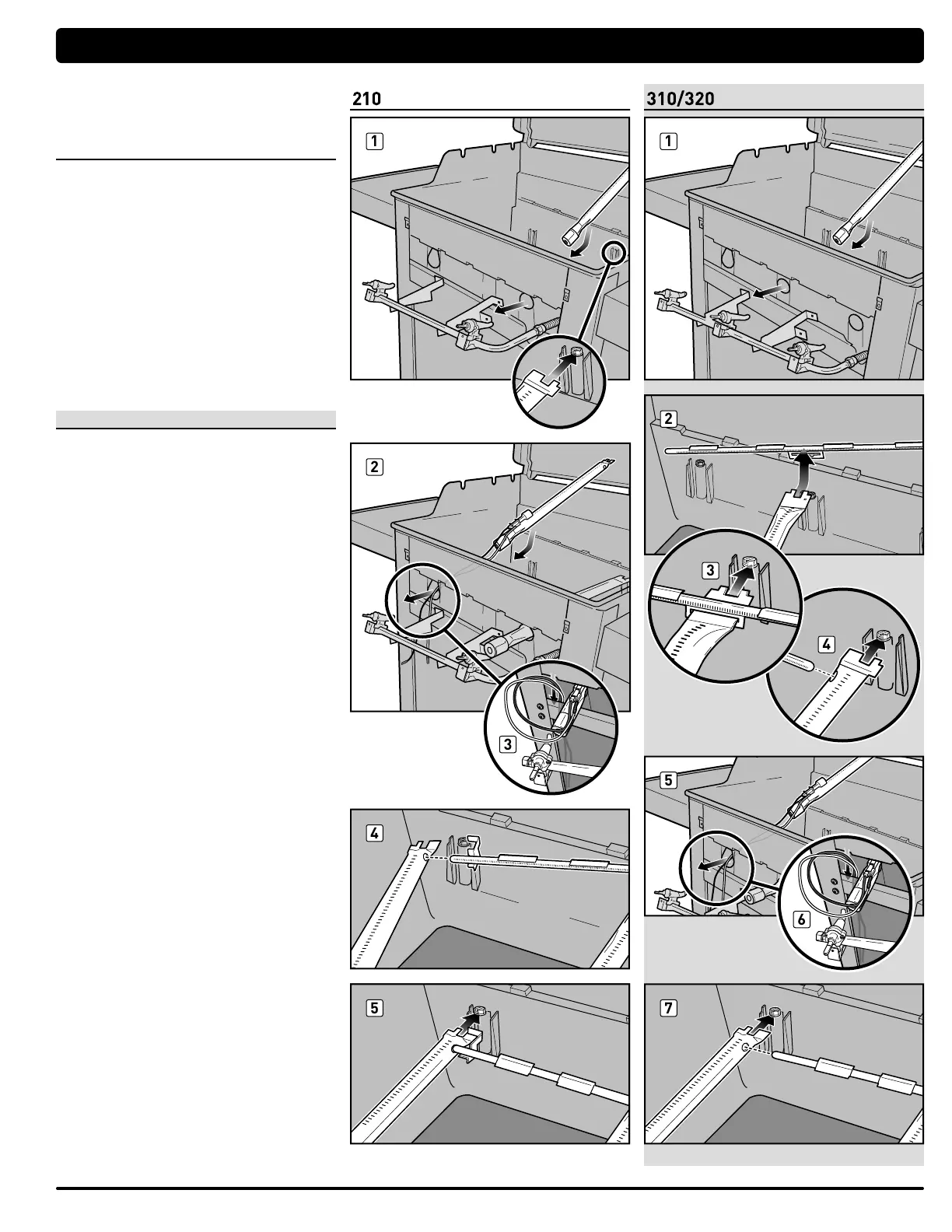 210

1

2

3

4

5

310/320

1

2

3

4

5

6

7