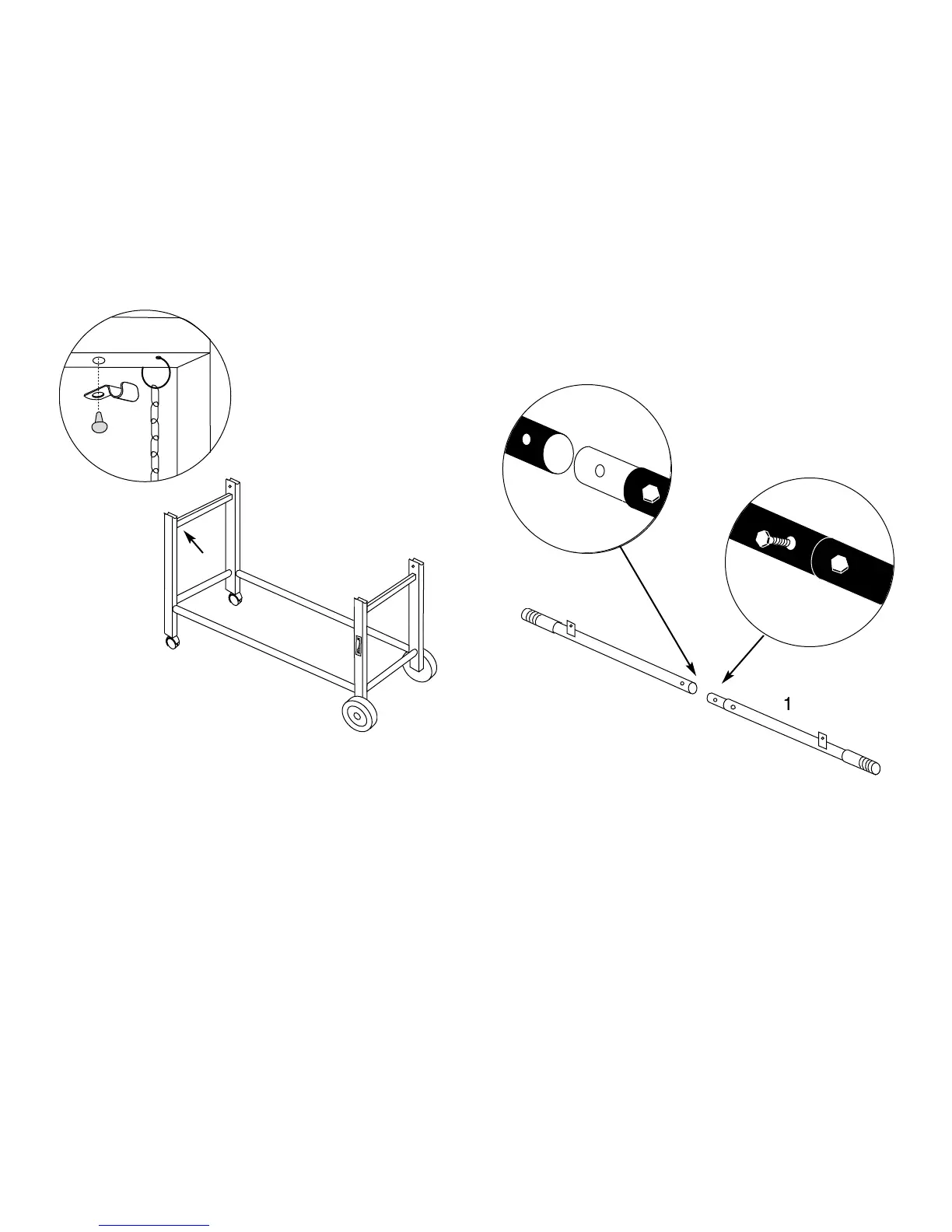 1