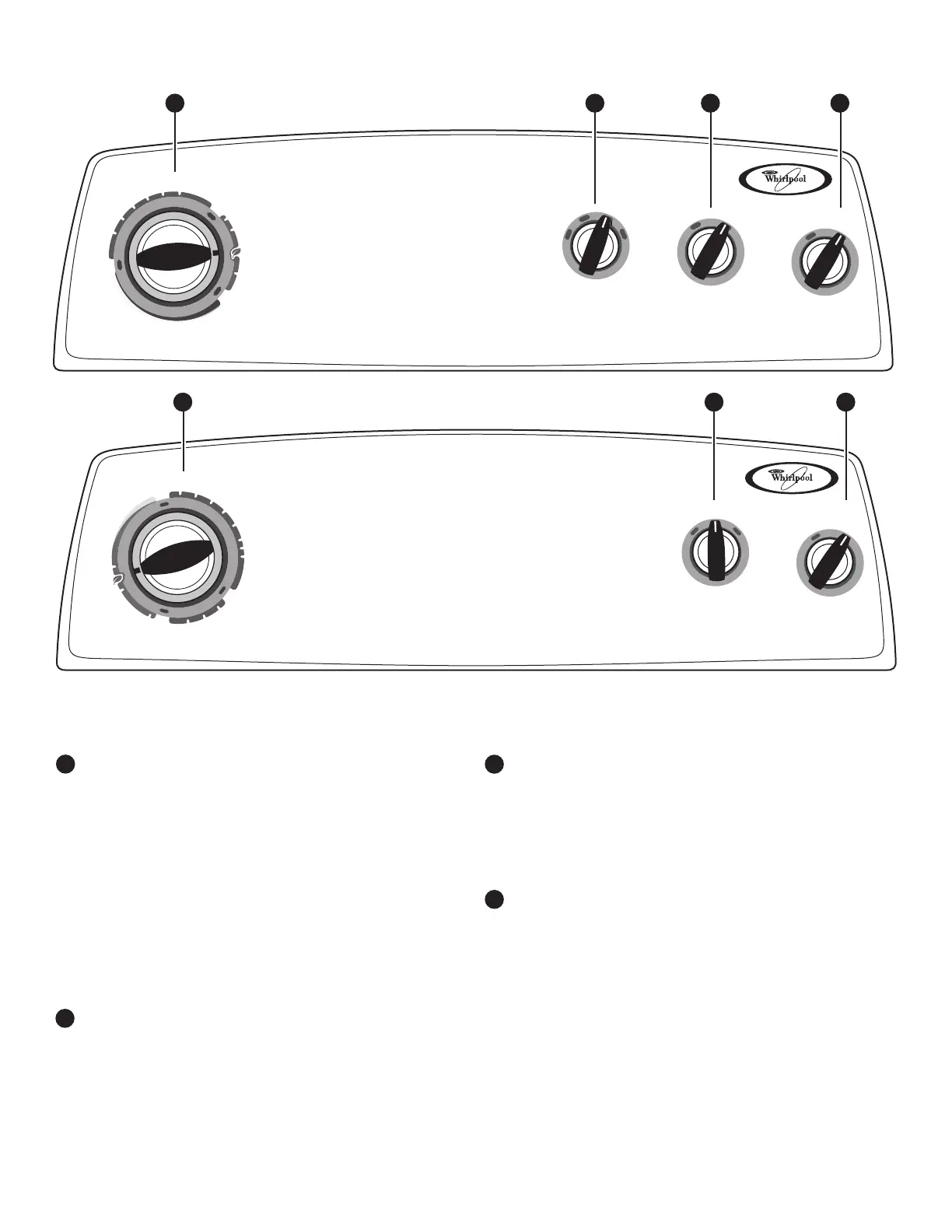 Whirlpool

Whirlpool