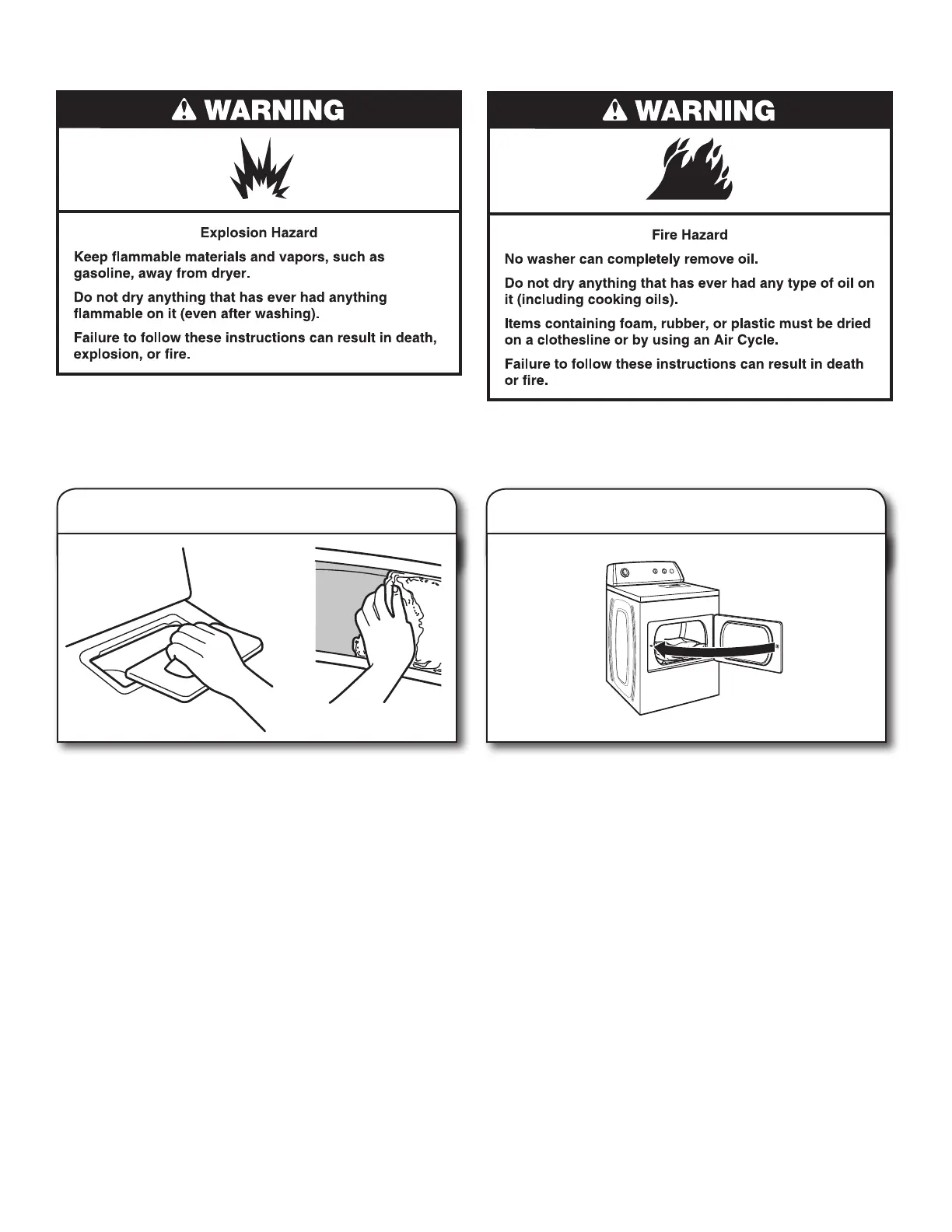 WARNING

Explosion Hazard

Keep flammable materials and vapors, such as gasoline, away from dryer.

Do not dry anything that has ever had anything flammable on it (even after washing).

Failure to follow these instructions can result in death, explosion, or fire.

WARNING

Fire Hazard

No washer can completely remove oil.

Do not dry anything that has ever had any type of oil on it (including cooking oils).

Items containing foam, rubber, or plastic must be dried on a clothesline or by using an Air Cycle.

Failure to follow these instructions can result in death or fire.