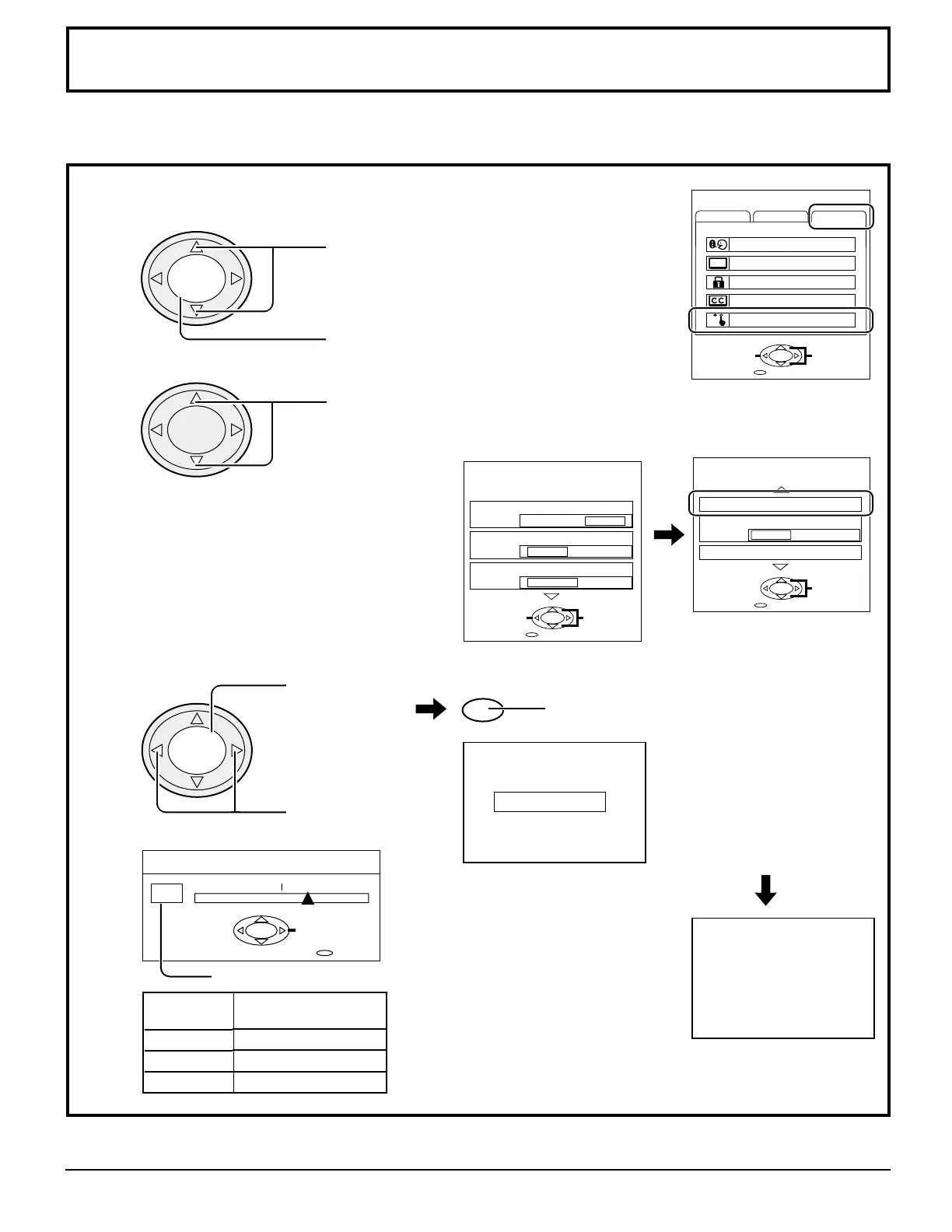 CC