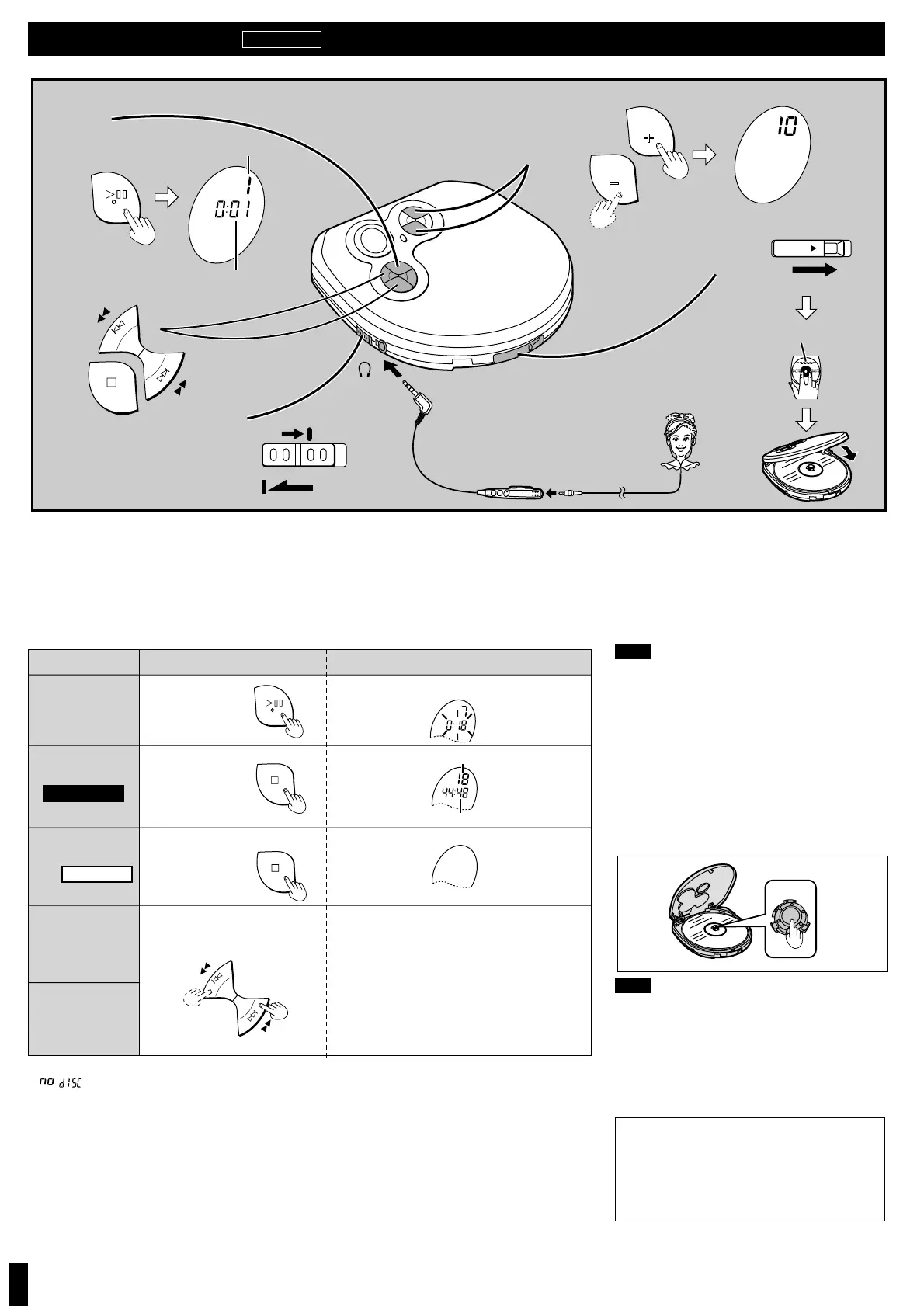 10

0:01

1

17

0:18

18

44:48

no disc