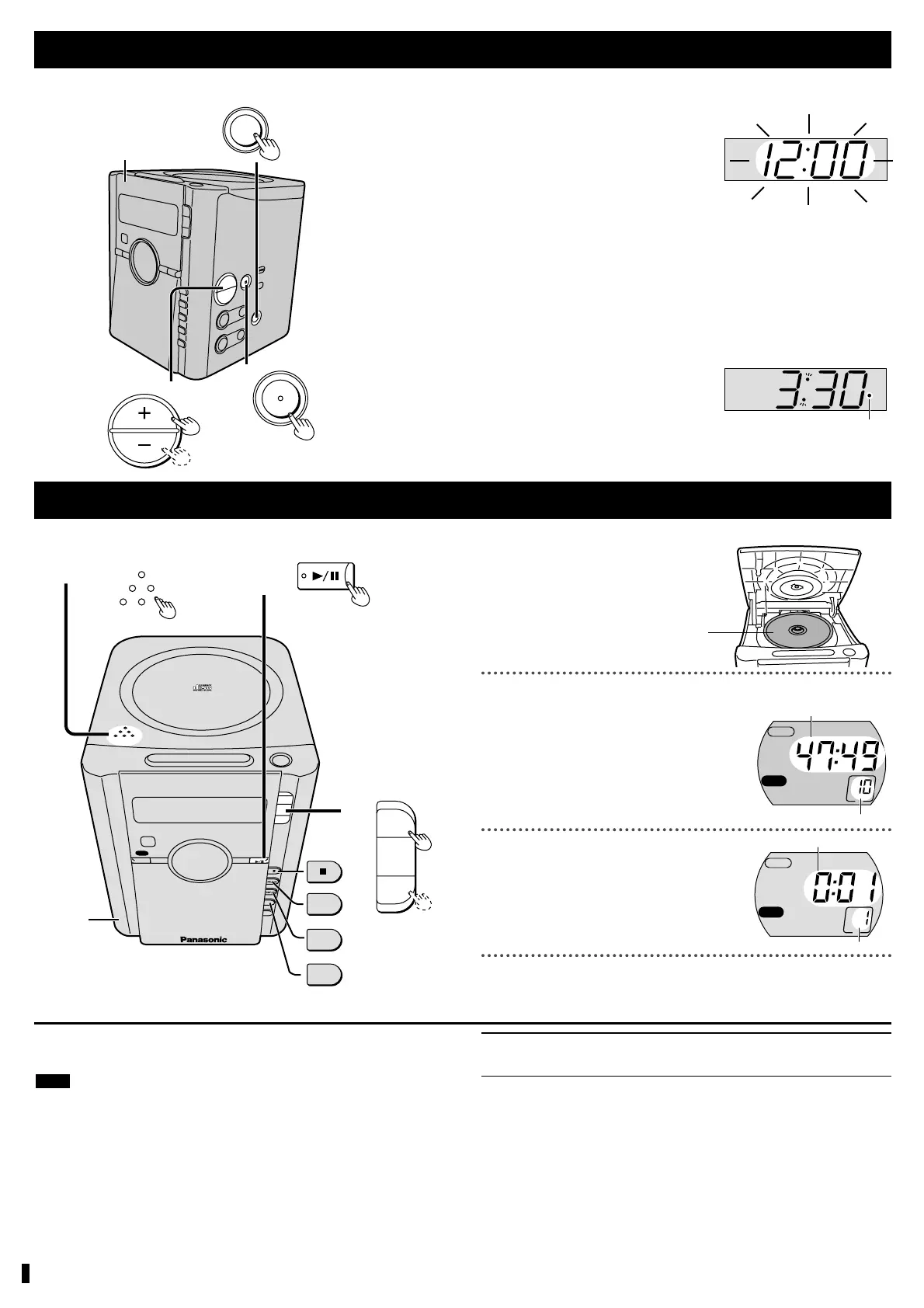 12:00

3:30

47:49

10

0:01

1

Panasonic