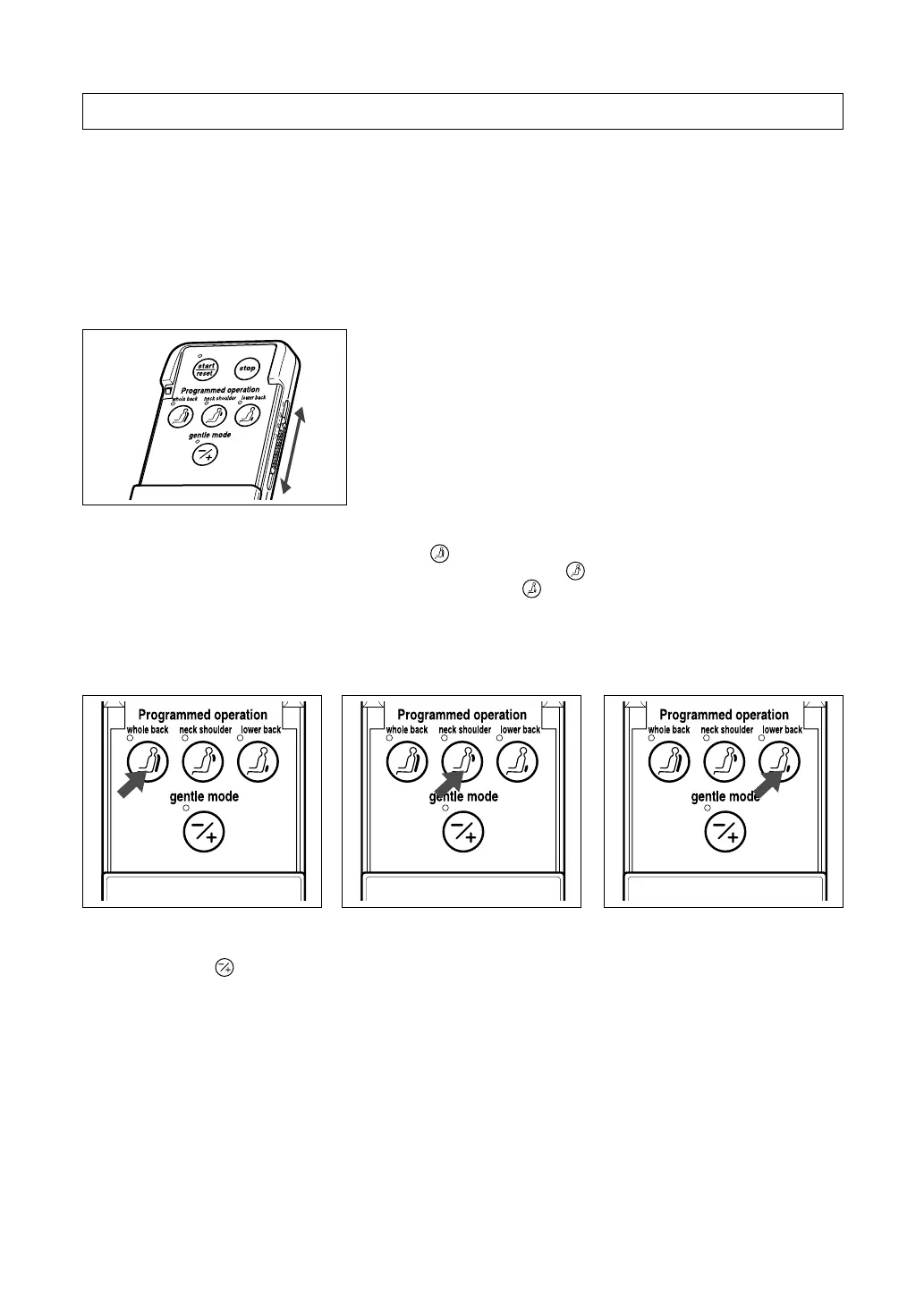 start
reset
stop
Programmed operation
whole back
neck shoulder
lower back
gentle mode

Programmed operation
whole back
neck shoulder
lower back
gentle mode

Programmed operation
whole back
neck shoulder
lower back
gentle mode

Programmed operation
whole back
neck shoulder
lower back
gentle mode