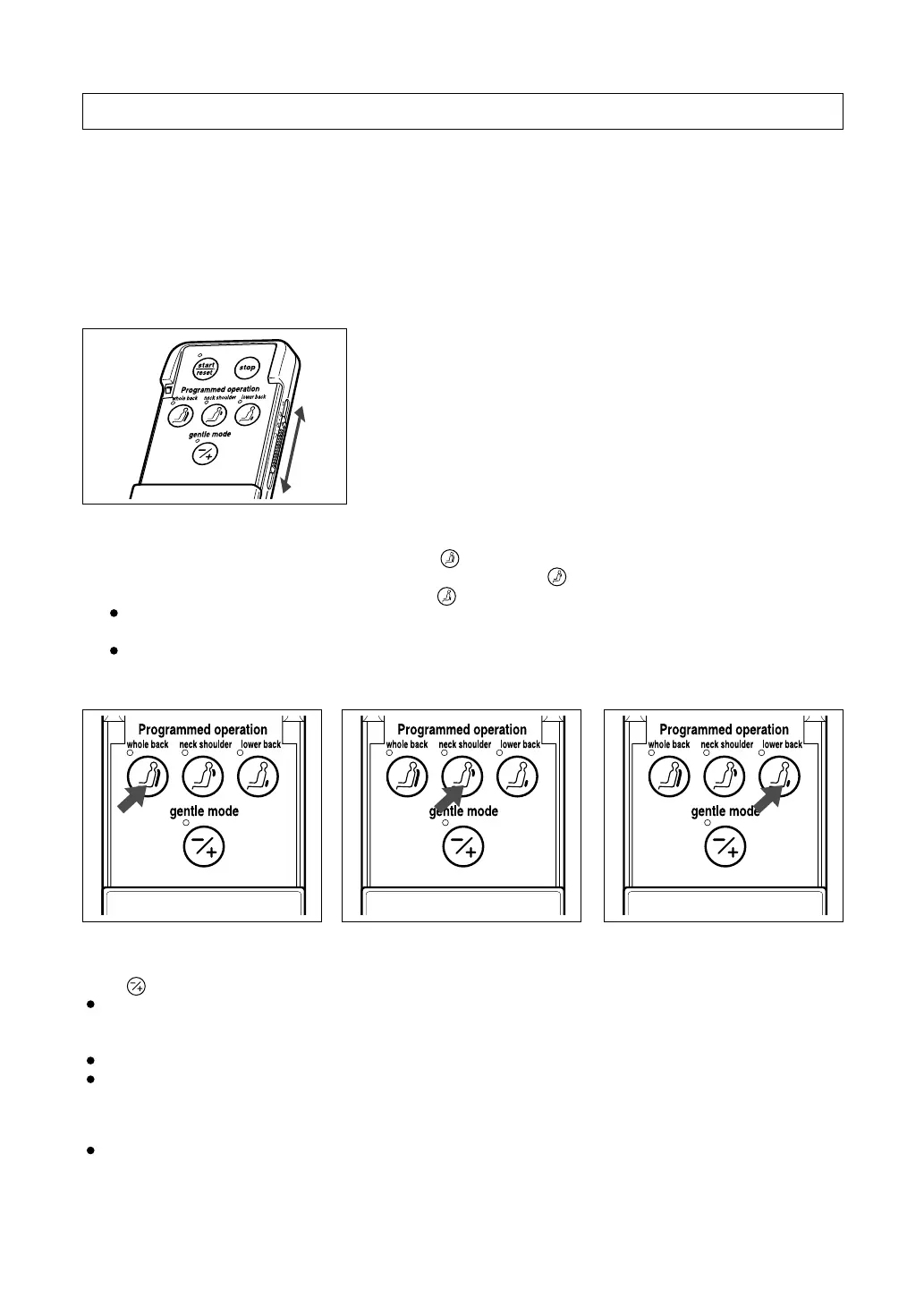 start
reset
stop
Programmed operation
whole back neck shoulder lower back
gentle mode

Programmed operation
whole back neck shoulder lower back
gentle mode

Programmed operation
whole back neck shoulder lower back
gentle mode

Programmed operation
whole back neck shoulder lower back
gentle mode