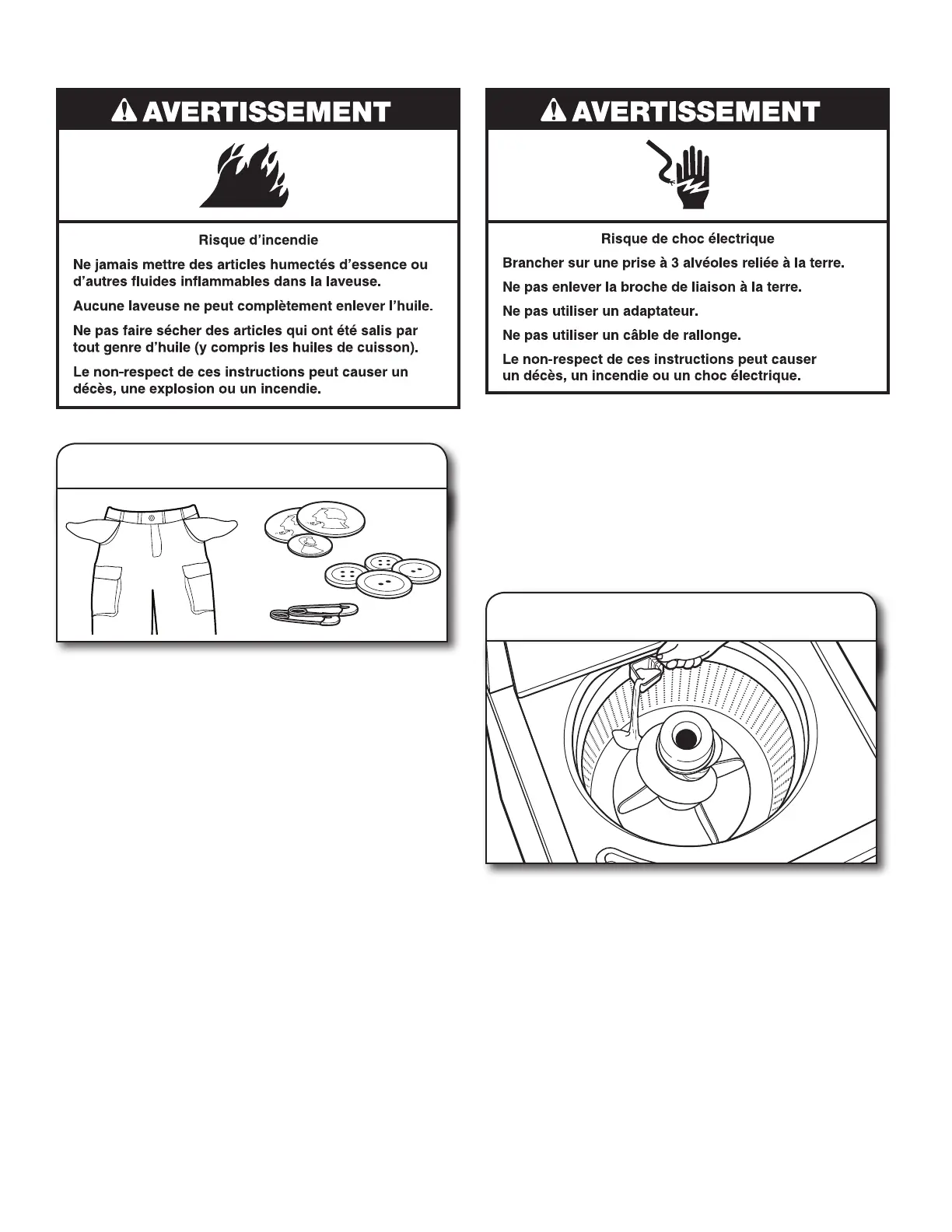 AVERTISSEMENT

Risque d'incendie

Ne jamais mettre des articles humectés d'essence ou d'autres fluides inflammables dans la laveuse.

Aucune laveuse ne peut complètement enlever l'huile.

Ne pas faire sécher des articles qui ont été salis par tout genre d'huile (y compris les huiles de cuisson).

Le non-respect de ces instructions peut causer un décès, une explosion ou un incendie.

AVERTISSEMENT

Risque de choc électrique

Brancher sur une prise à 3 alvéoles reliée à la terre.

Ne pas enlever la broche de liaison à la terre.

Ne pas utiliser un adaptateur.

Ne pas utiliser un câble de rallonge.

Le non-respect de ces instructions peut causer un décès, un incendie ou un choc électrique.