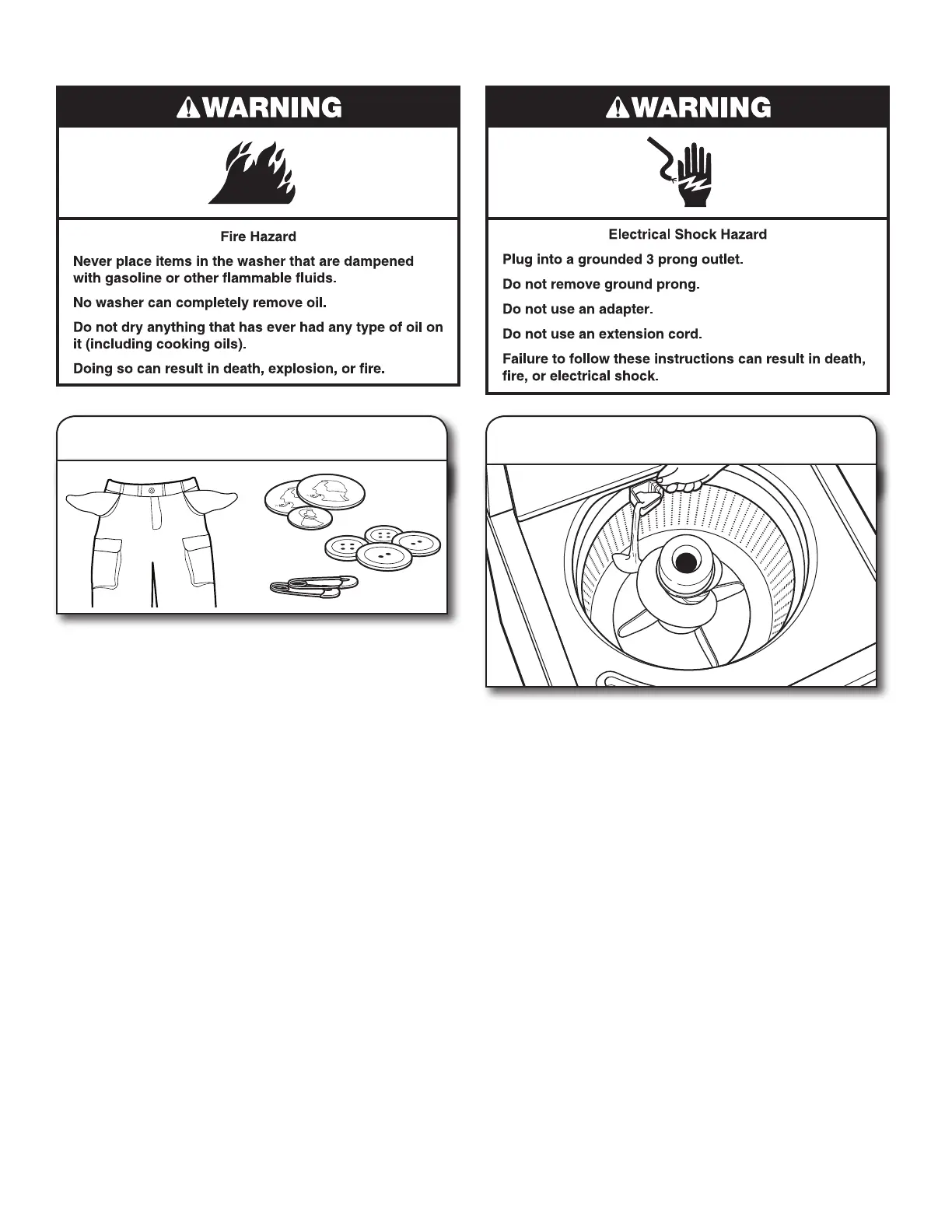 WARNING

Fire Hazard

Never place items in the washer that are dampened with gasoline or other flammable fluids.

No washer can completely remove oil.

Do not dry anything that has ever had any type of oil on it (including cooking oils).

Doing so can result in death, explosion, or fire.

WARNING

Electrical Shock Hazard

Plug into a grounded 3 prong outlet.

Do not remove ground prong.

Do not use an adapter.

Do not use an extension cord.

Failure to follow these instructions can result in death, fire, or electrical shock.