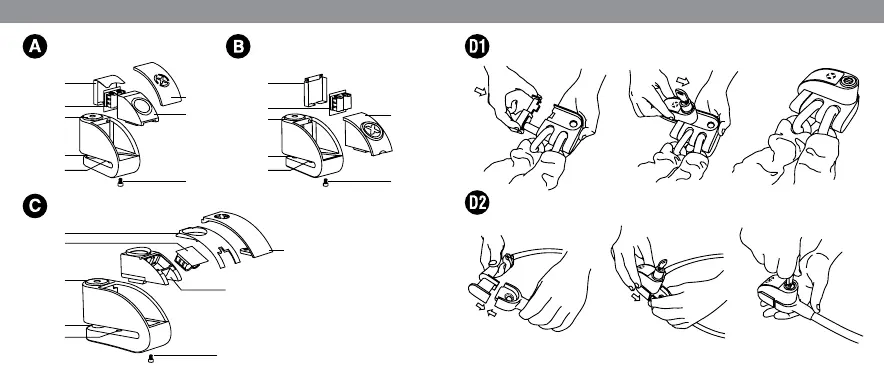 A

B

C

D1

D2