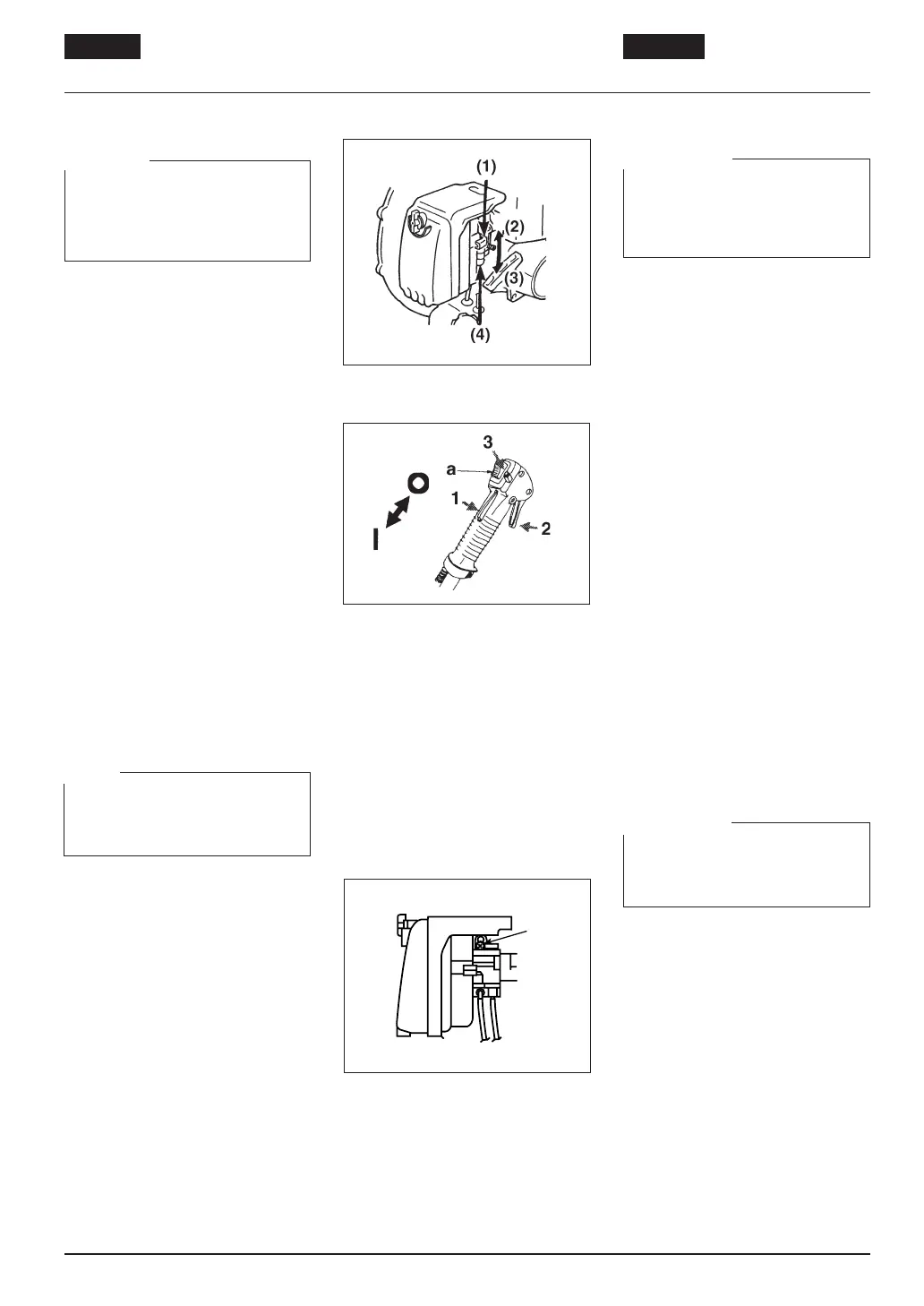 (1)
(2)
(3)
(4)

3
a
1
2
O
I