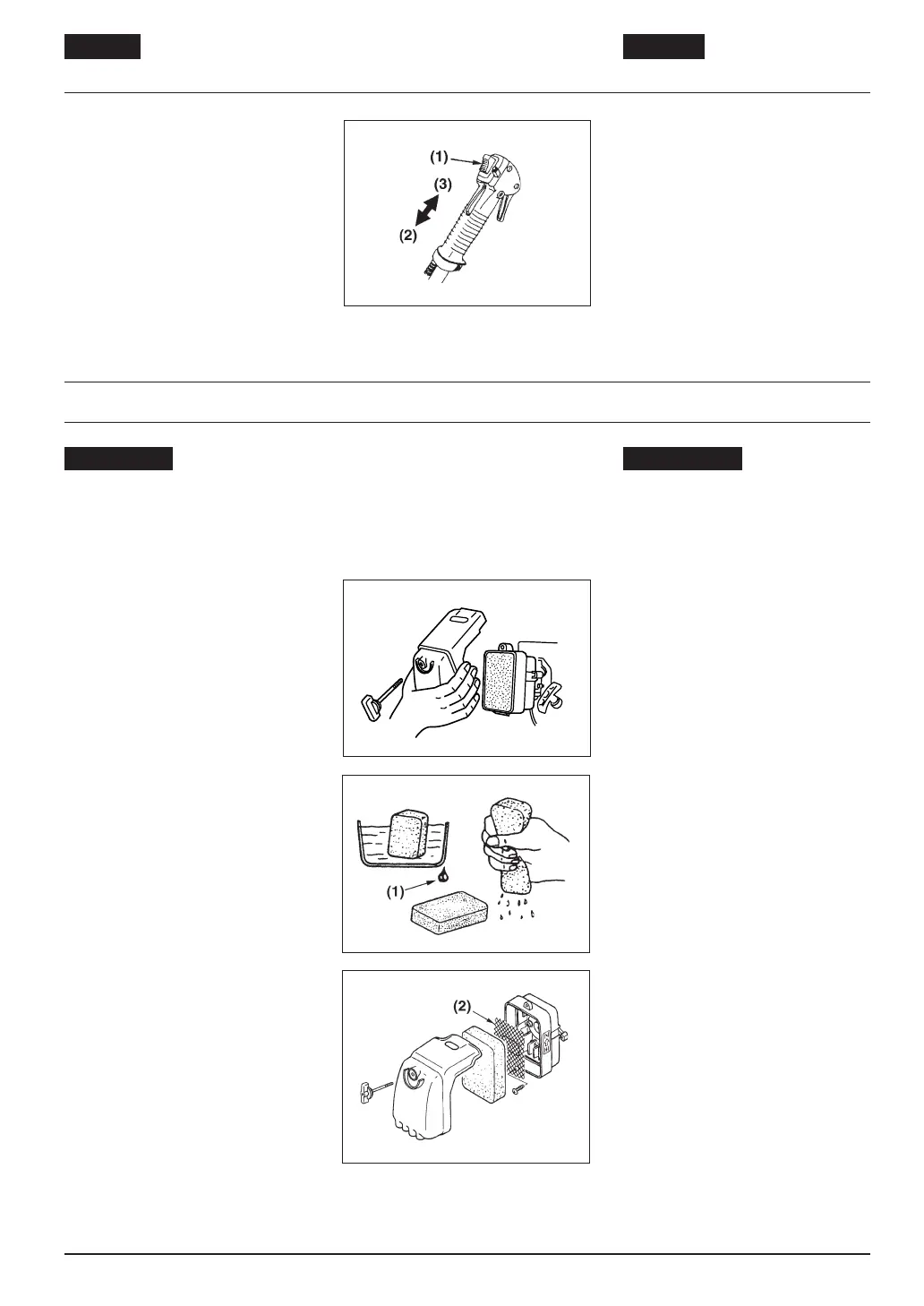 (1)
(3)
(2)

(1)

(2)