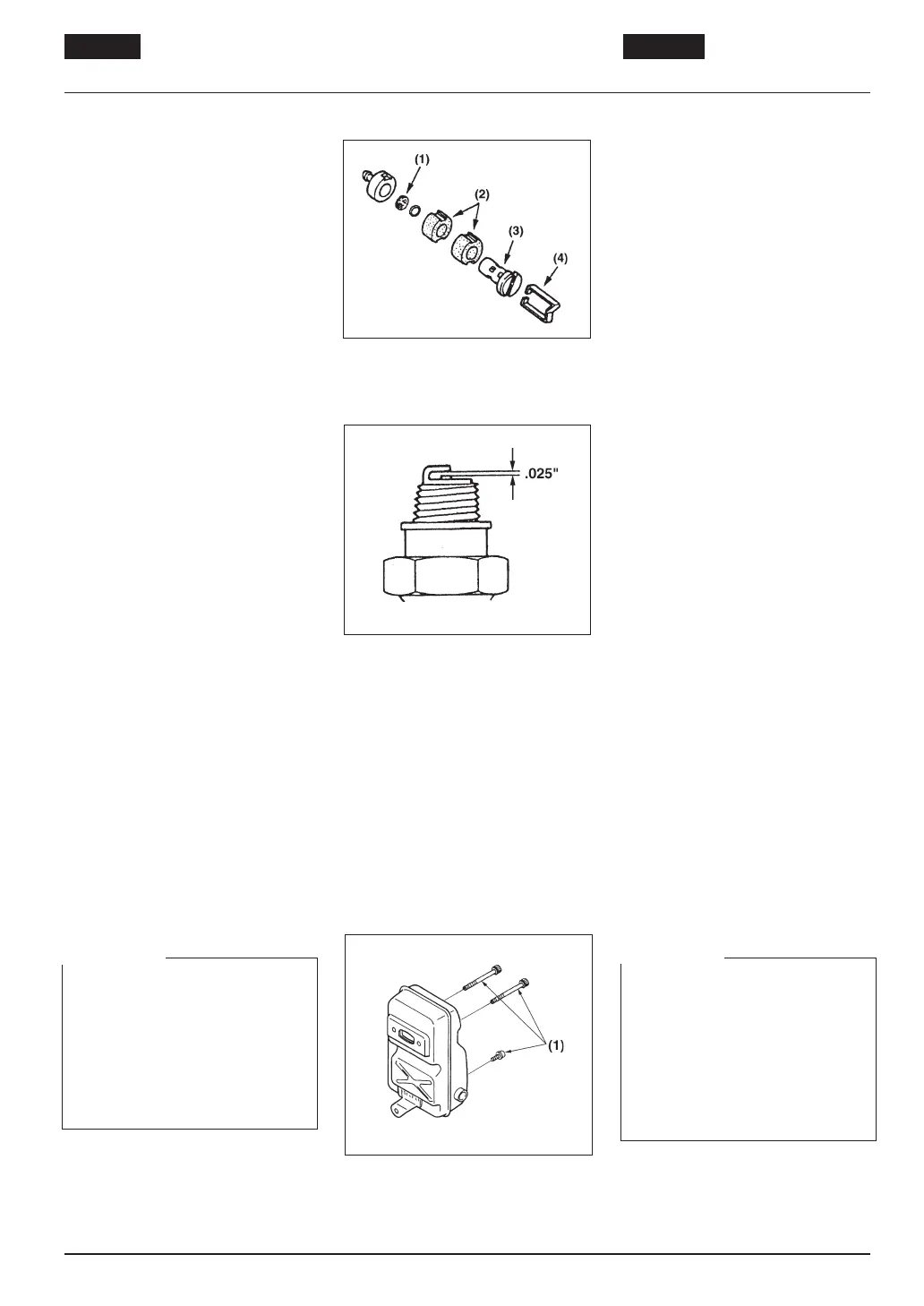 (1)

(2)

(3)

(4)

.025"

(1)