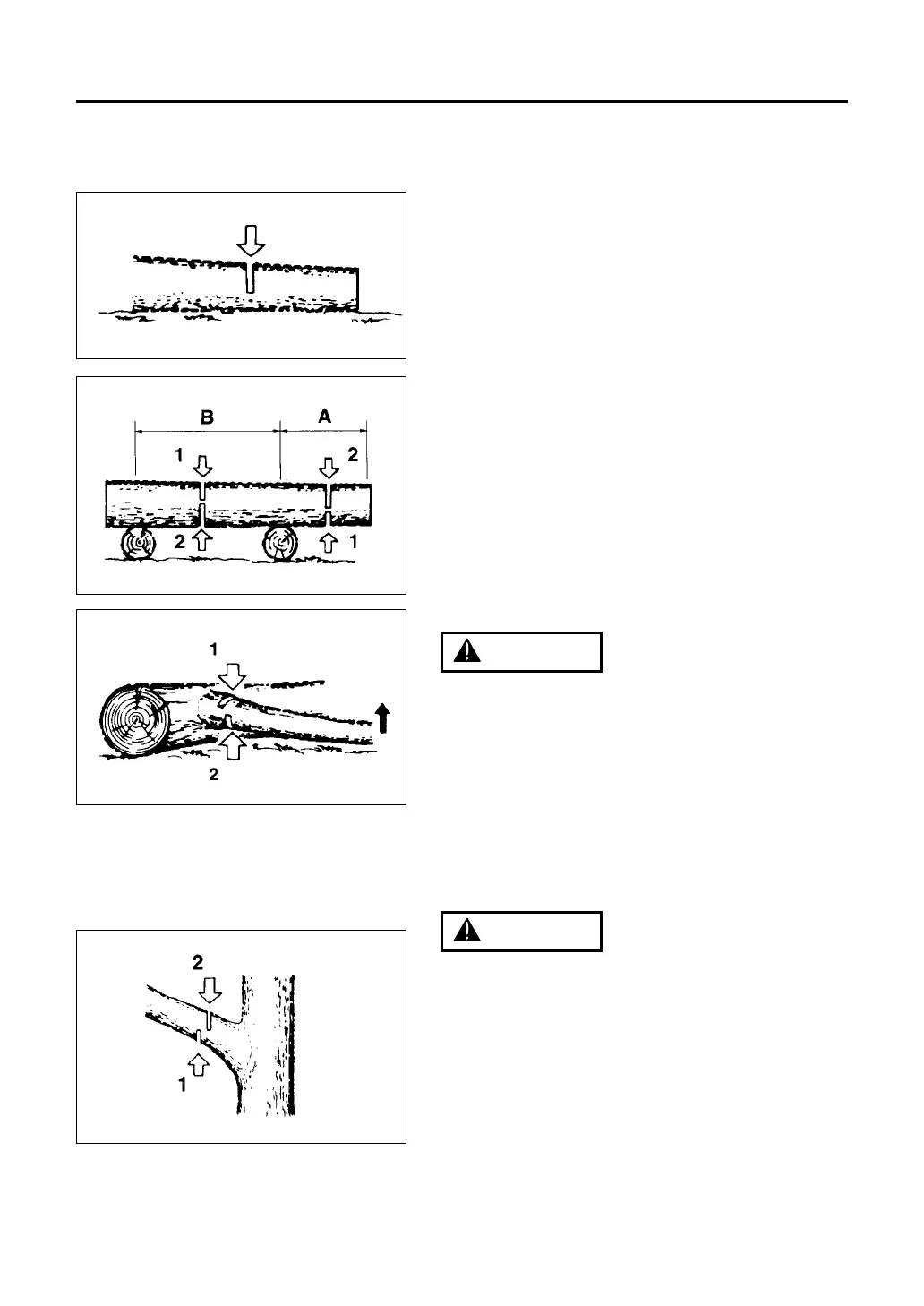 B

A

1

2

2

1

1

2

2

1