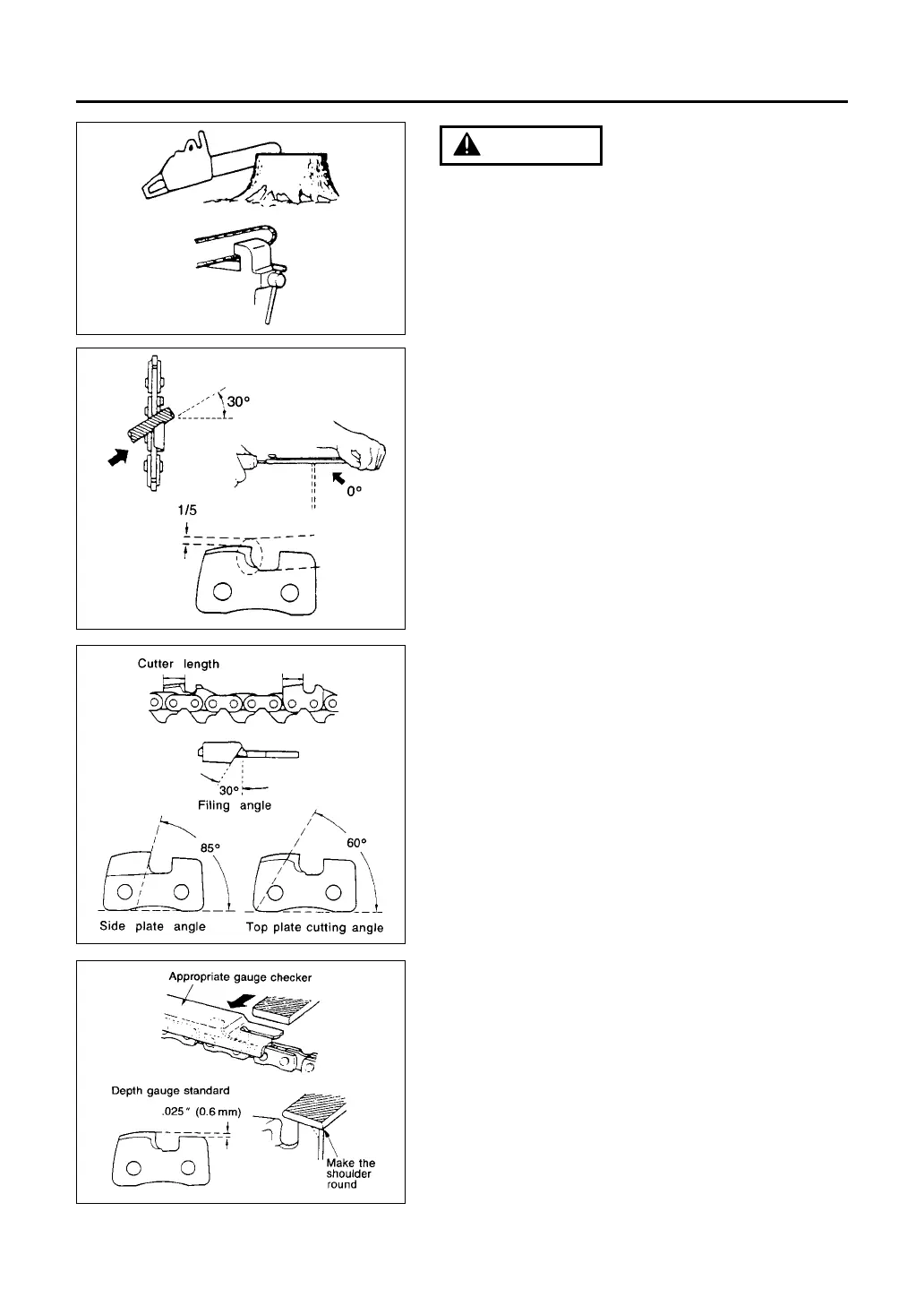 30°

0°

1/5

Cutter length

30°
Filing angle

85°

60°

Side plate angle

Top plate cutting angle

Appropriate gauge checker

Depth gauge standard

.025″ (0.6 mm)

Make the shoulder round