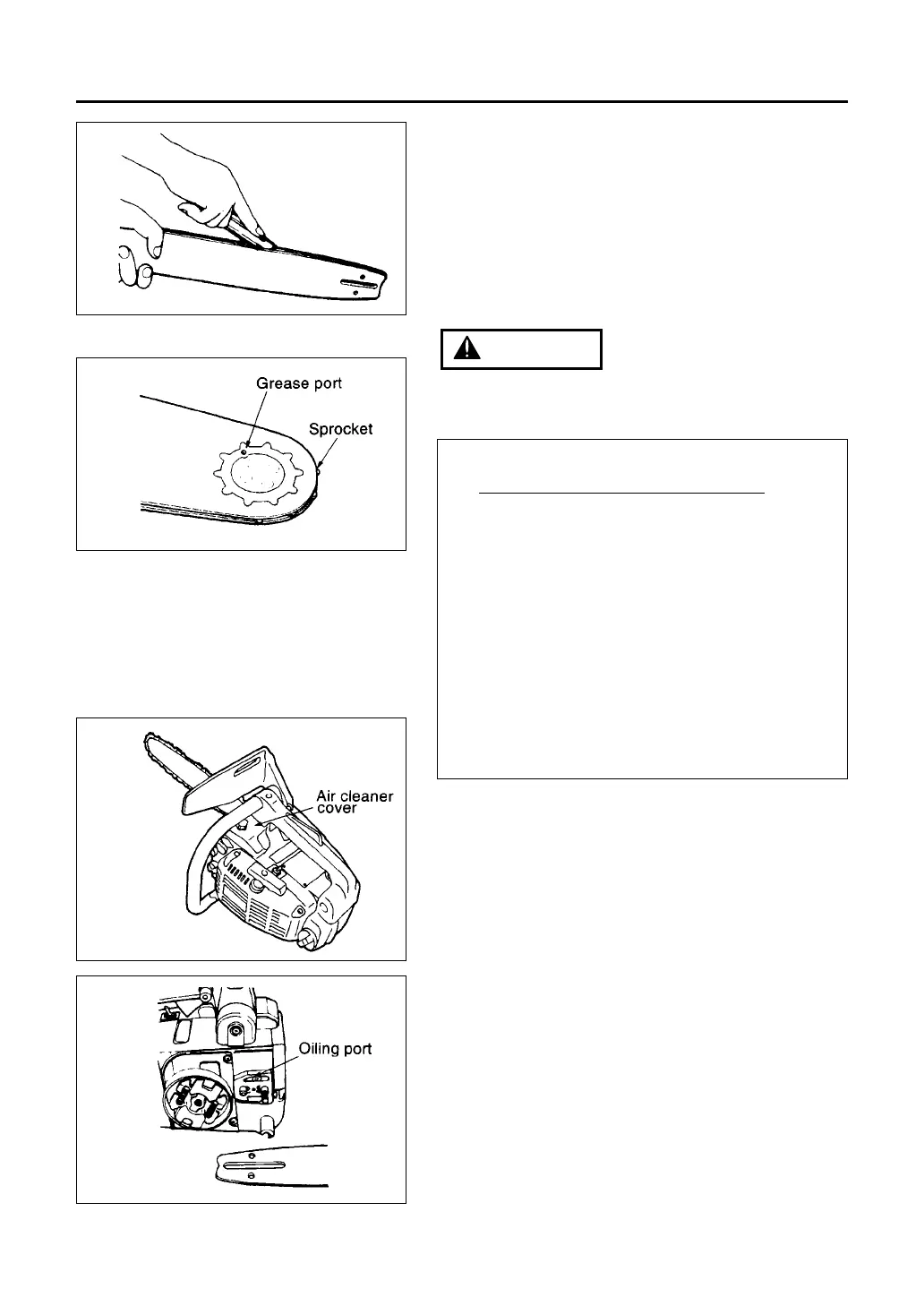 Grease port

Sprocket

Air cleaner cover

Oiling port