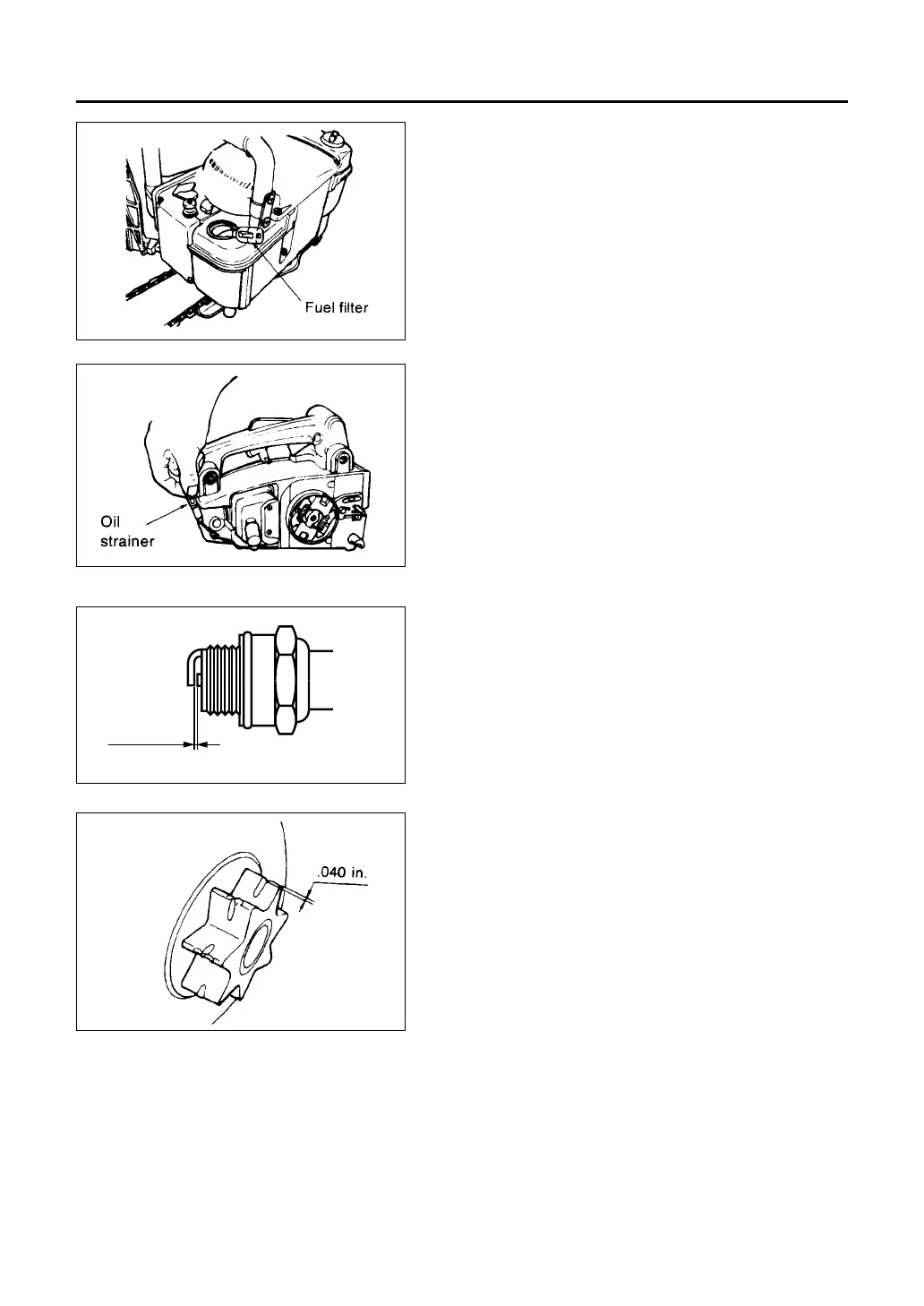 Fuel filter

Oil strainer

.040 in.