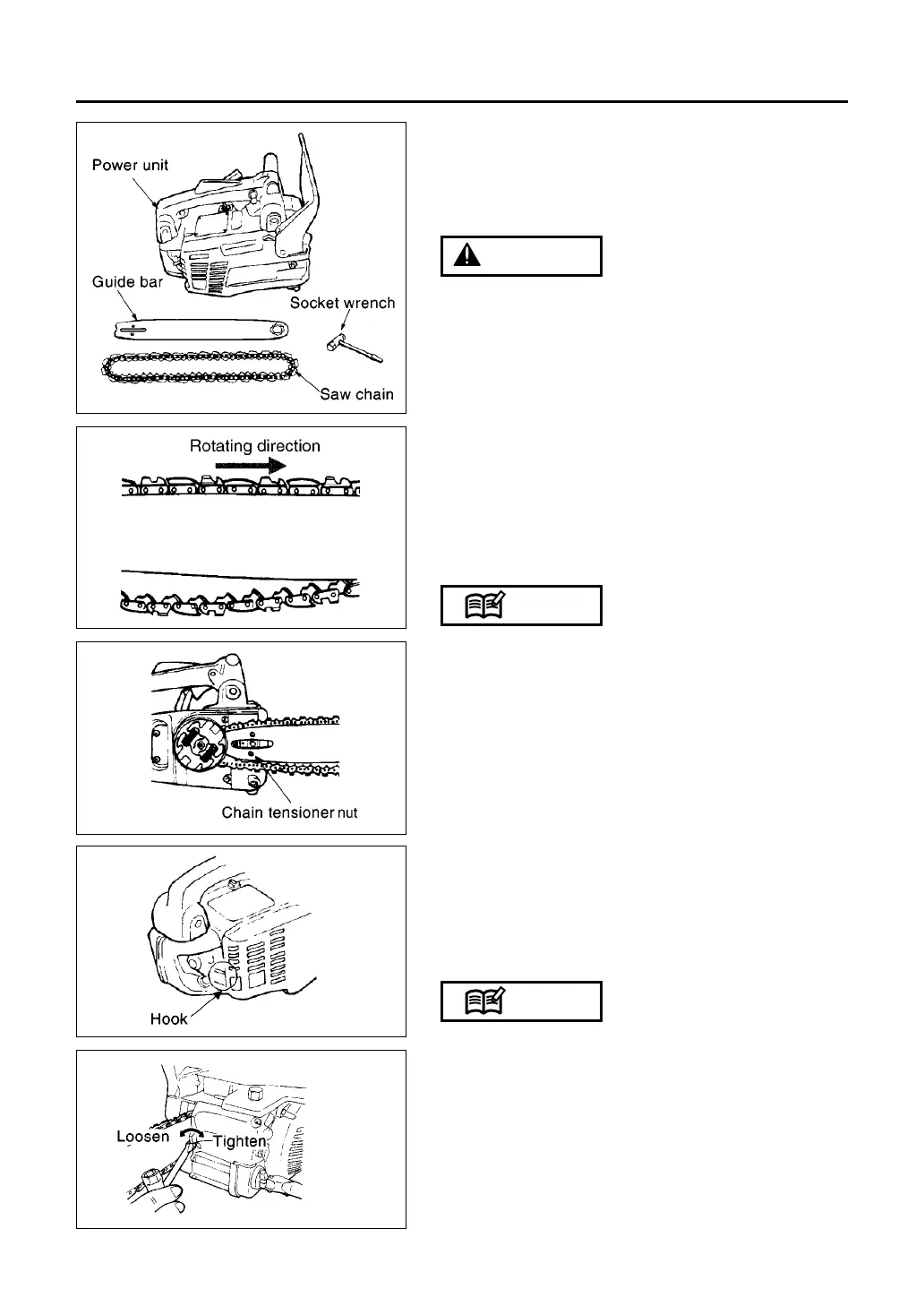 Power unit

Guide bar

Socket wrench

Saw chain

Rotating direction

Chain tensioner nut

Hook

Loosen

Tighten