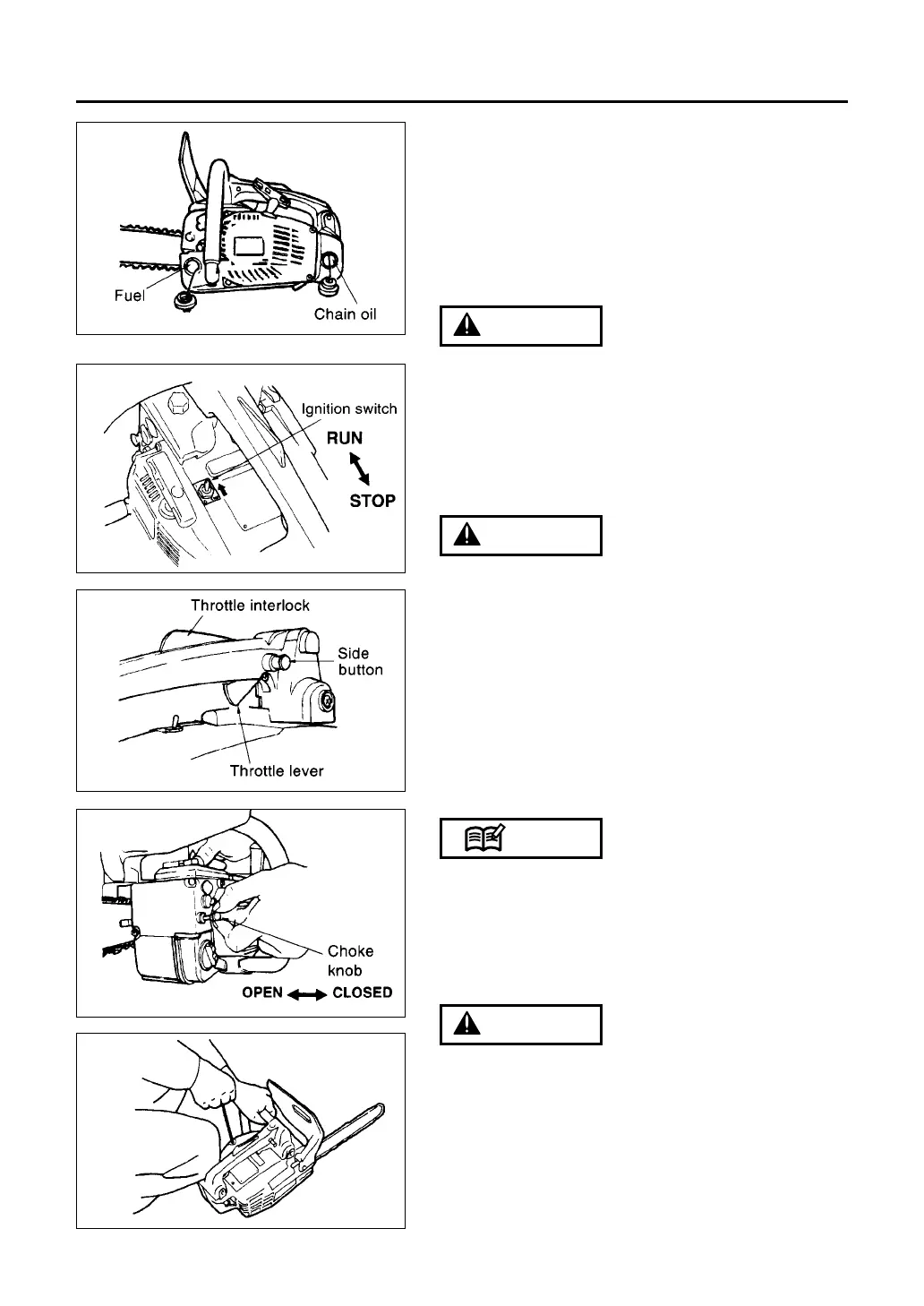 Fuel

Chain oil

Ignition switch

RUN

STOP

Throttle interlock

Side button

Throttle lever

Choke knob

OPEN CLOSED