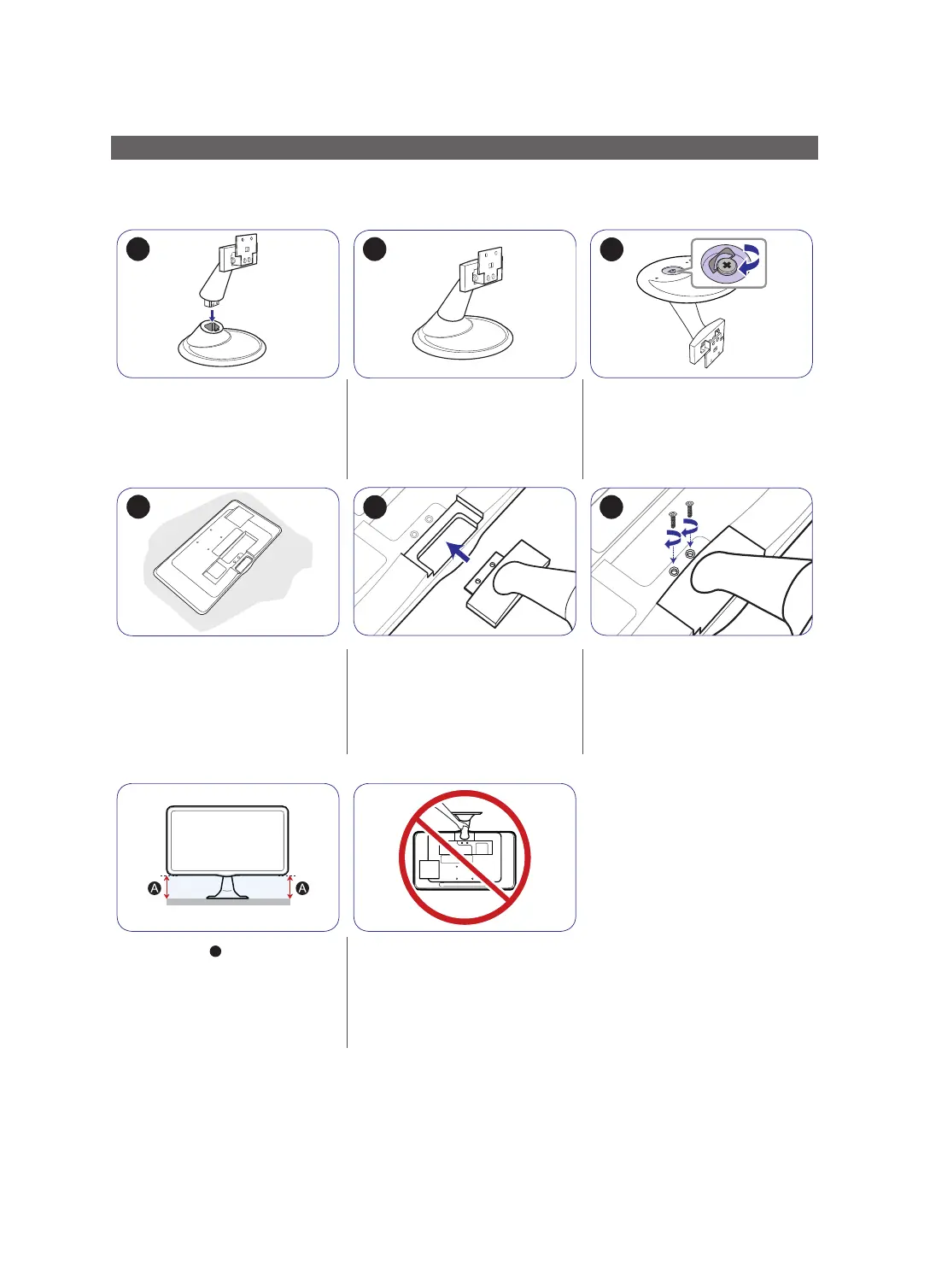 A

A