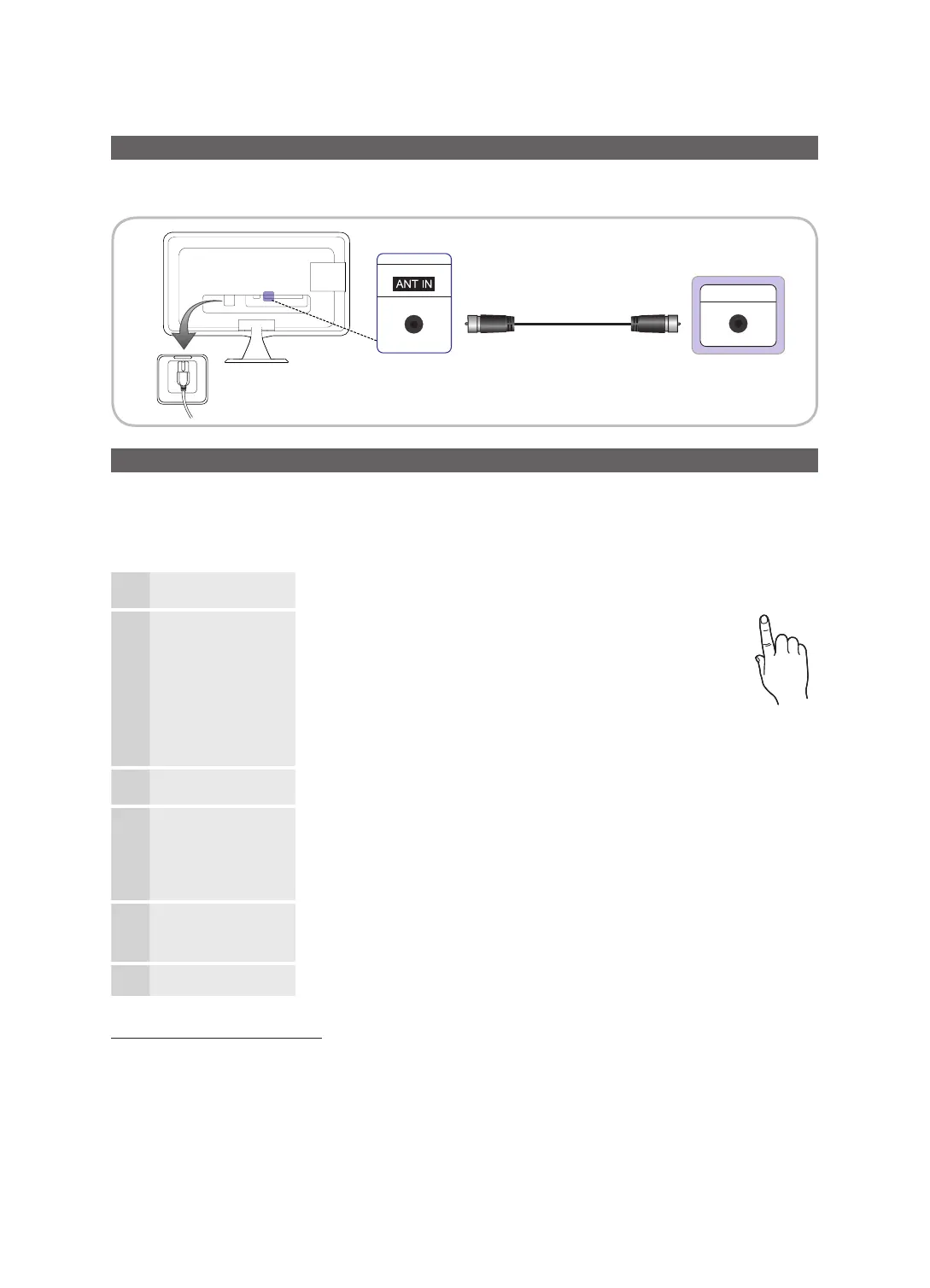 ANT IN