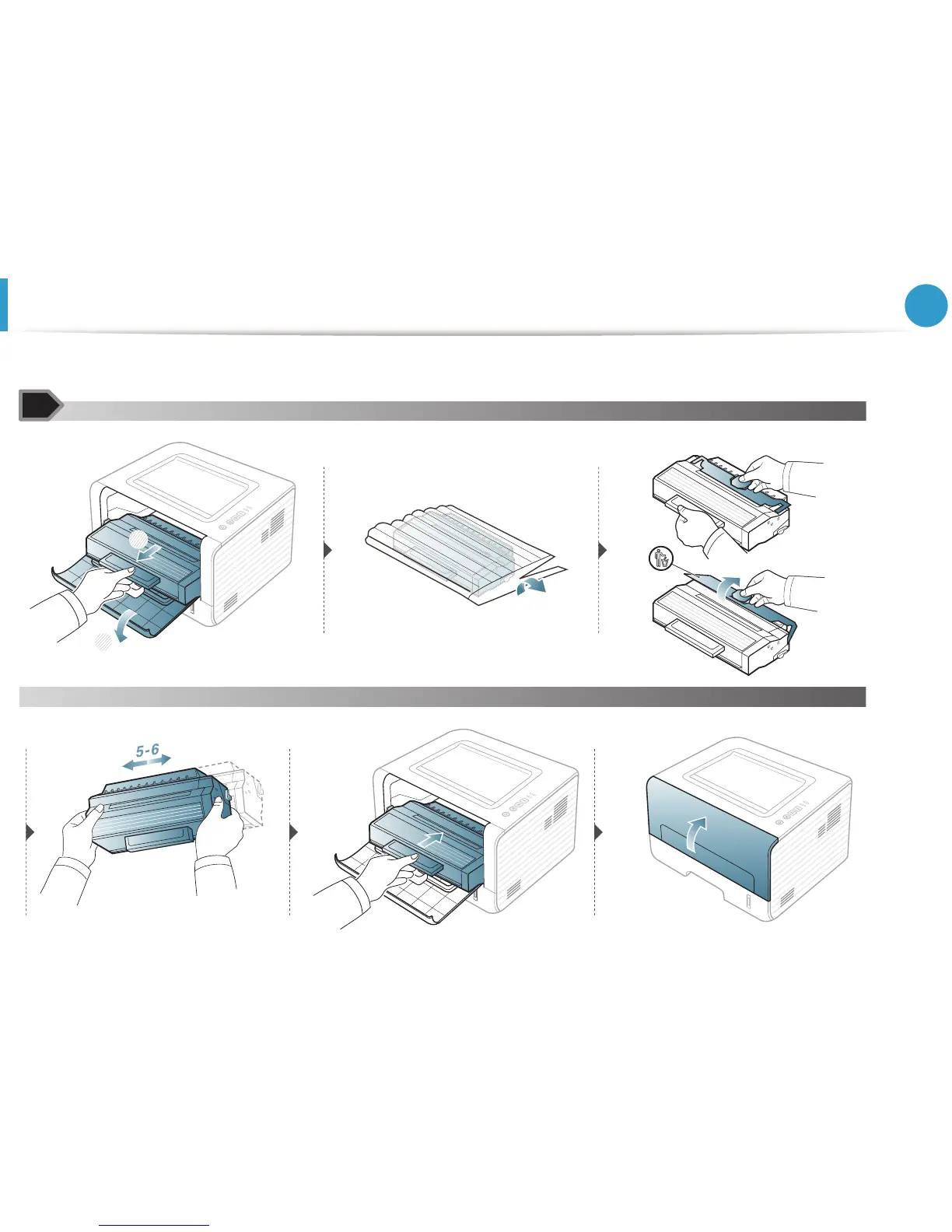 5-6