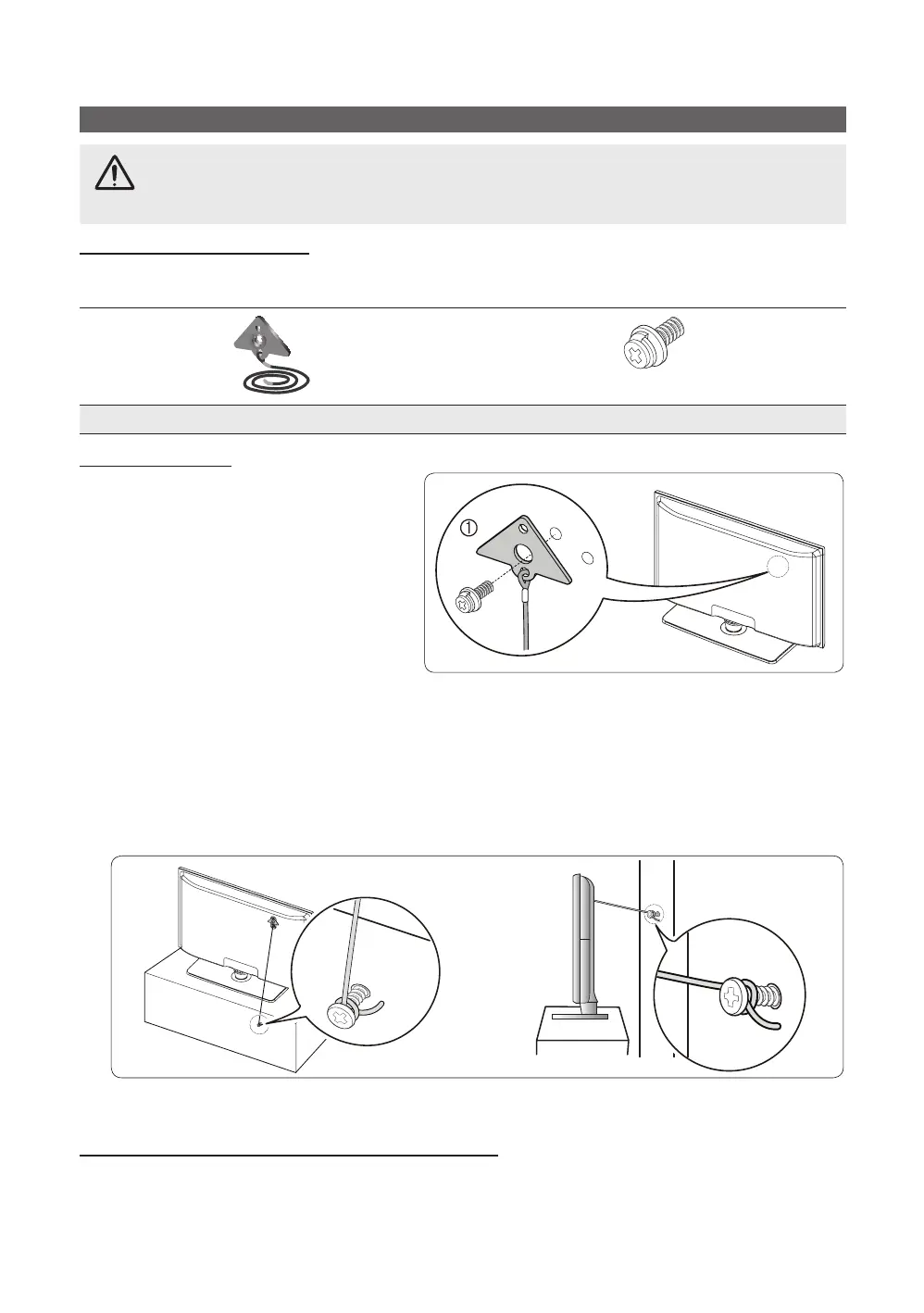 ①