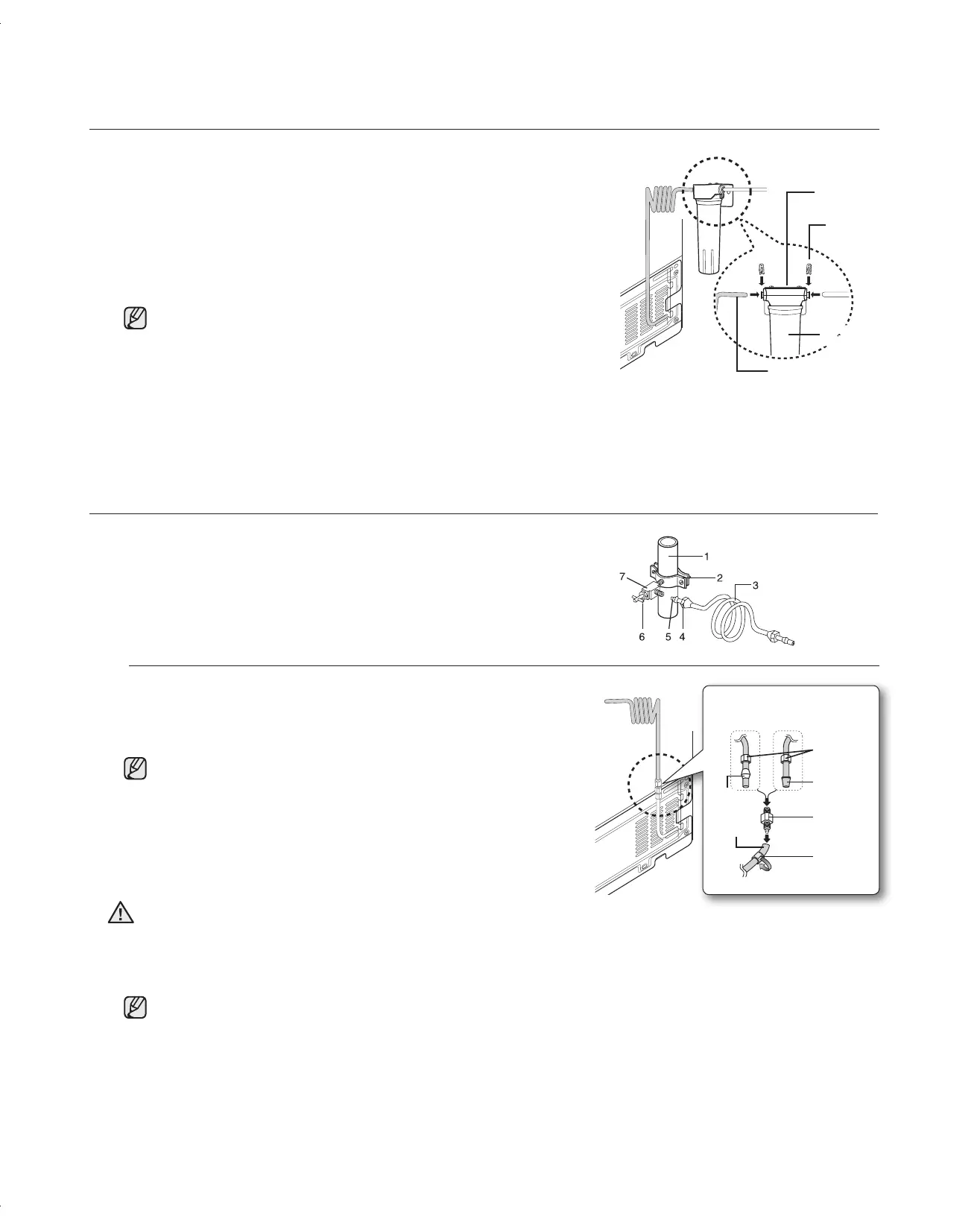 1
2
3
7
6 5 4