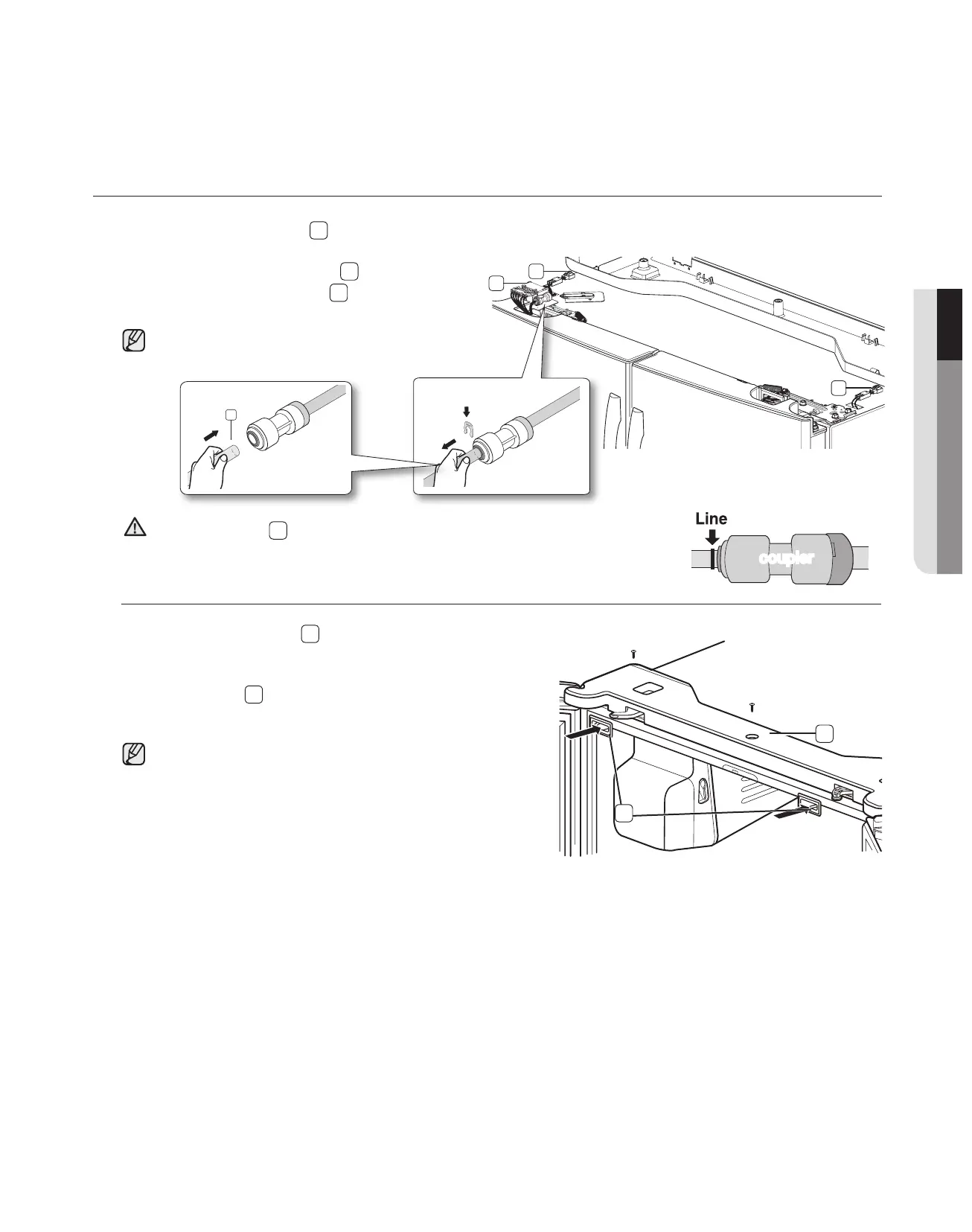 Line

coupler