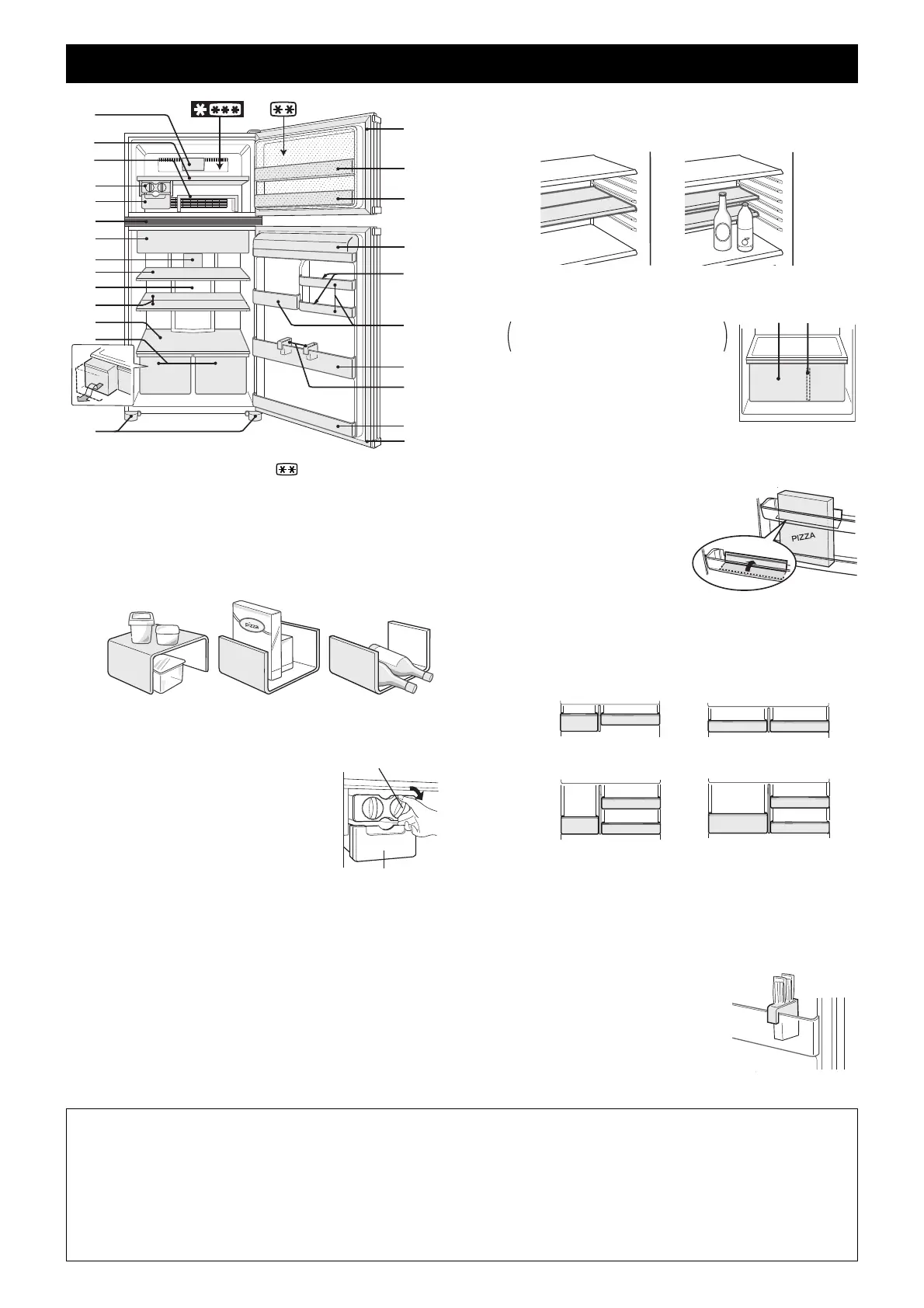 pizza

PIZZA