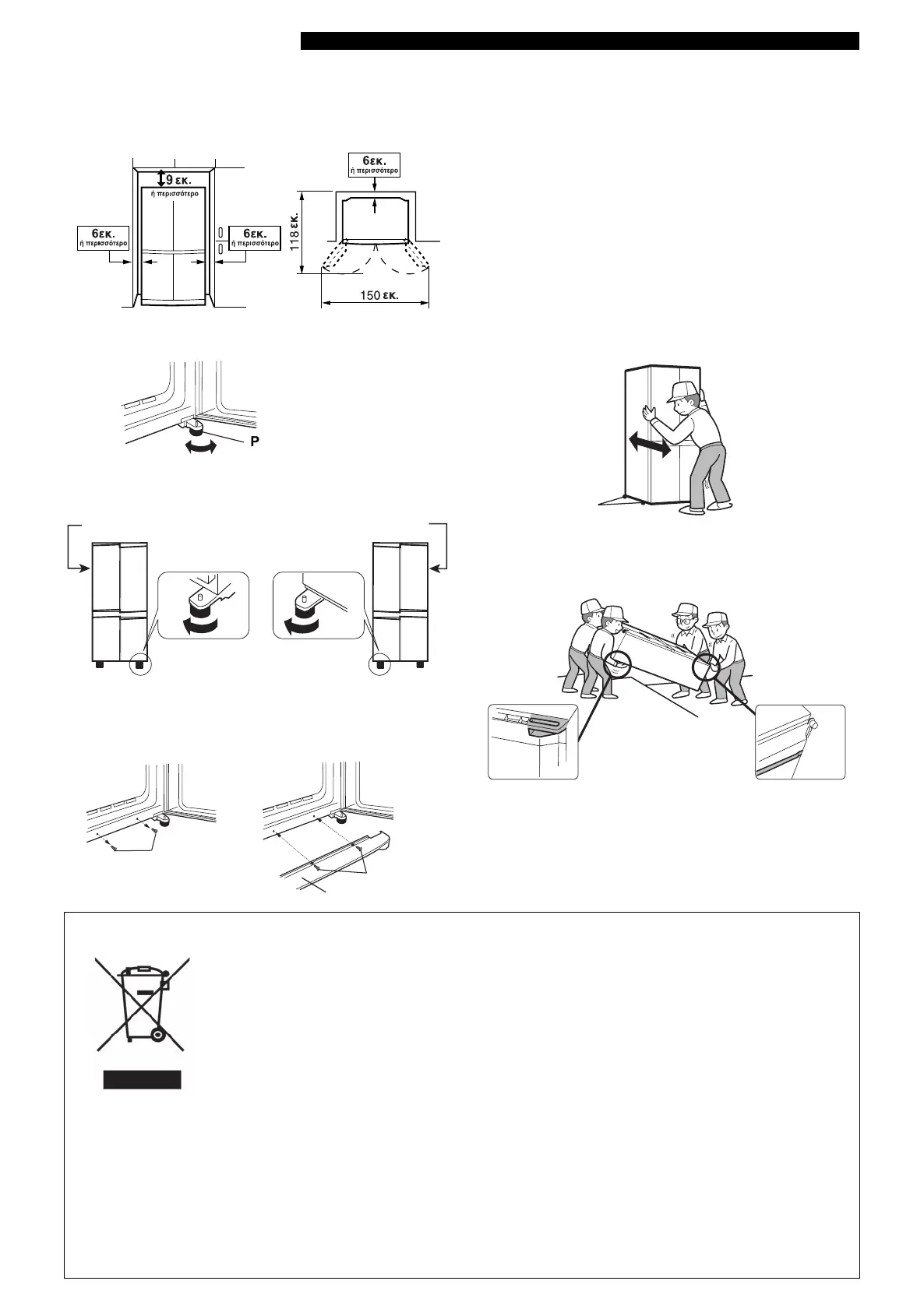 9 εκ.
ή περισσότερο

6εκ.
ή περισσότερο

6εκ.
ή περισσότερο

6εκ.
ή περισσότερο

118 εκ.

150 εκ.

P