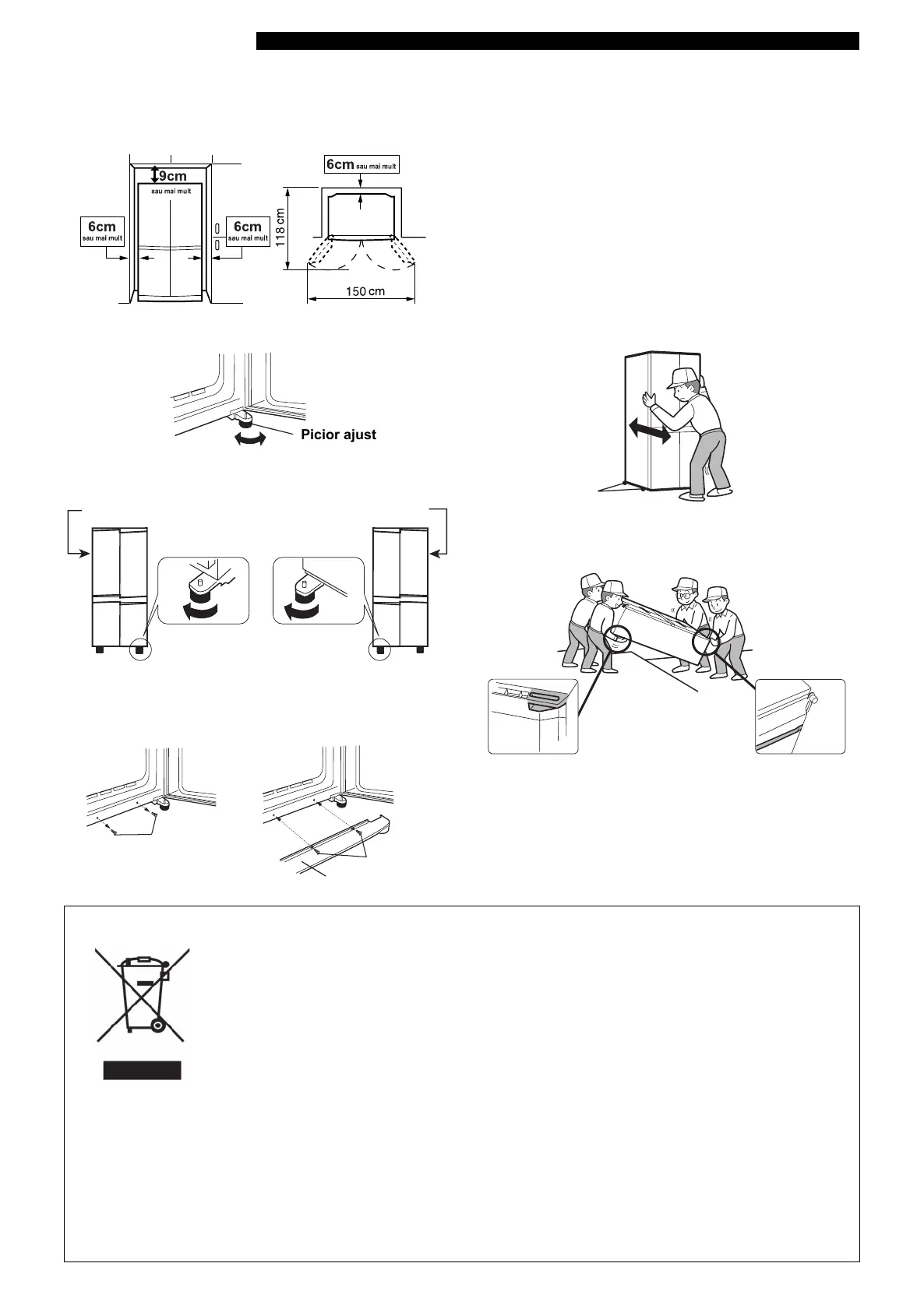 9cm
sau mai mult

6cm
sau mai mult

6cm
sau mai mult

6cm sau mai mult

118 cm

150 cm

Picior ajust