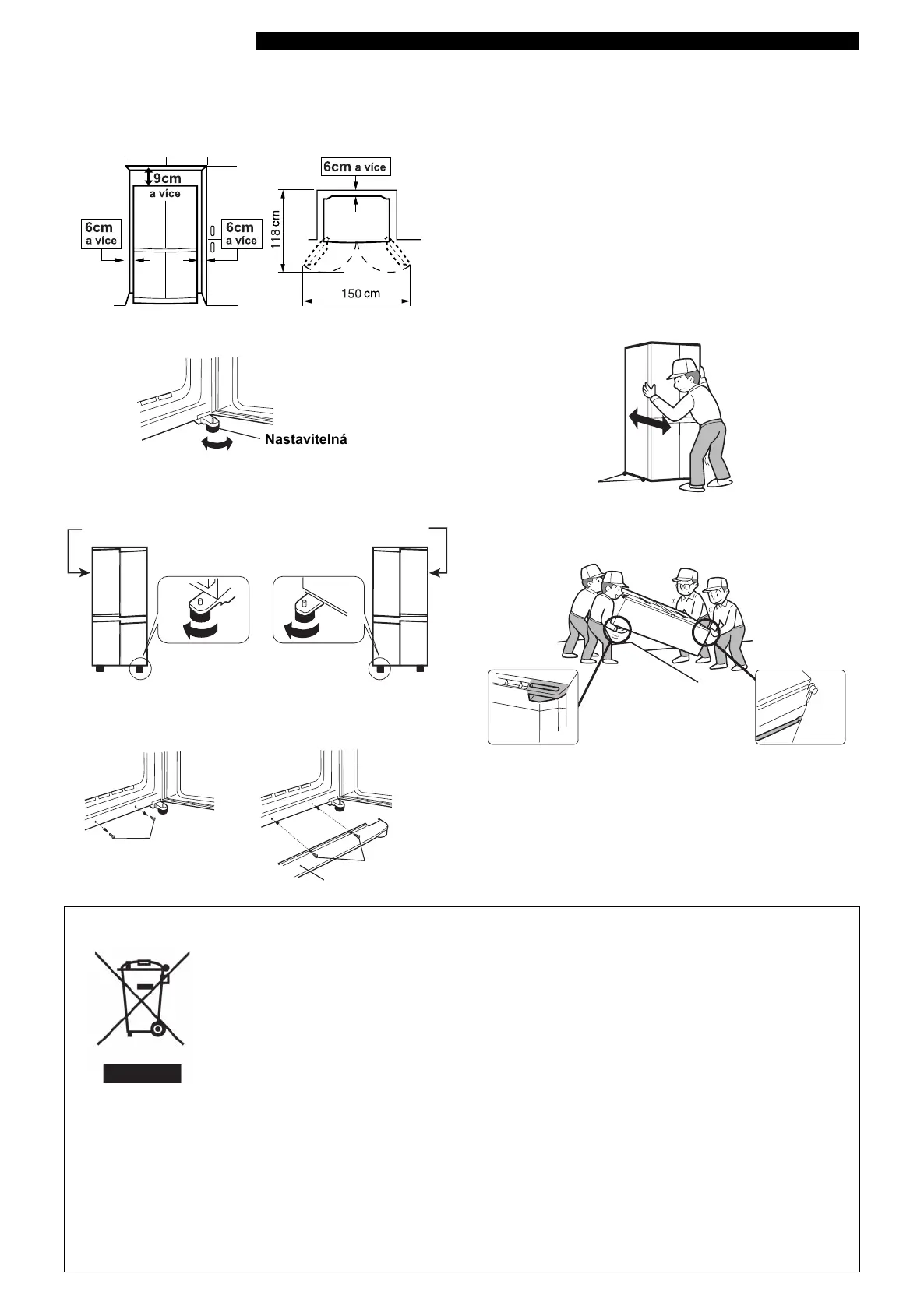 9cm
a více

6cm
a více

6cm
a více

6cm a více

118 cm

150 cm

Nastavitelná