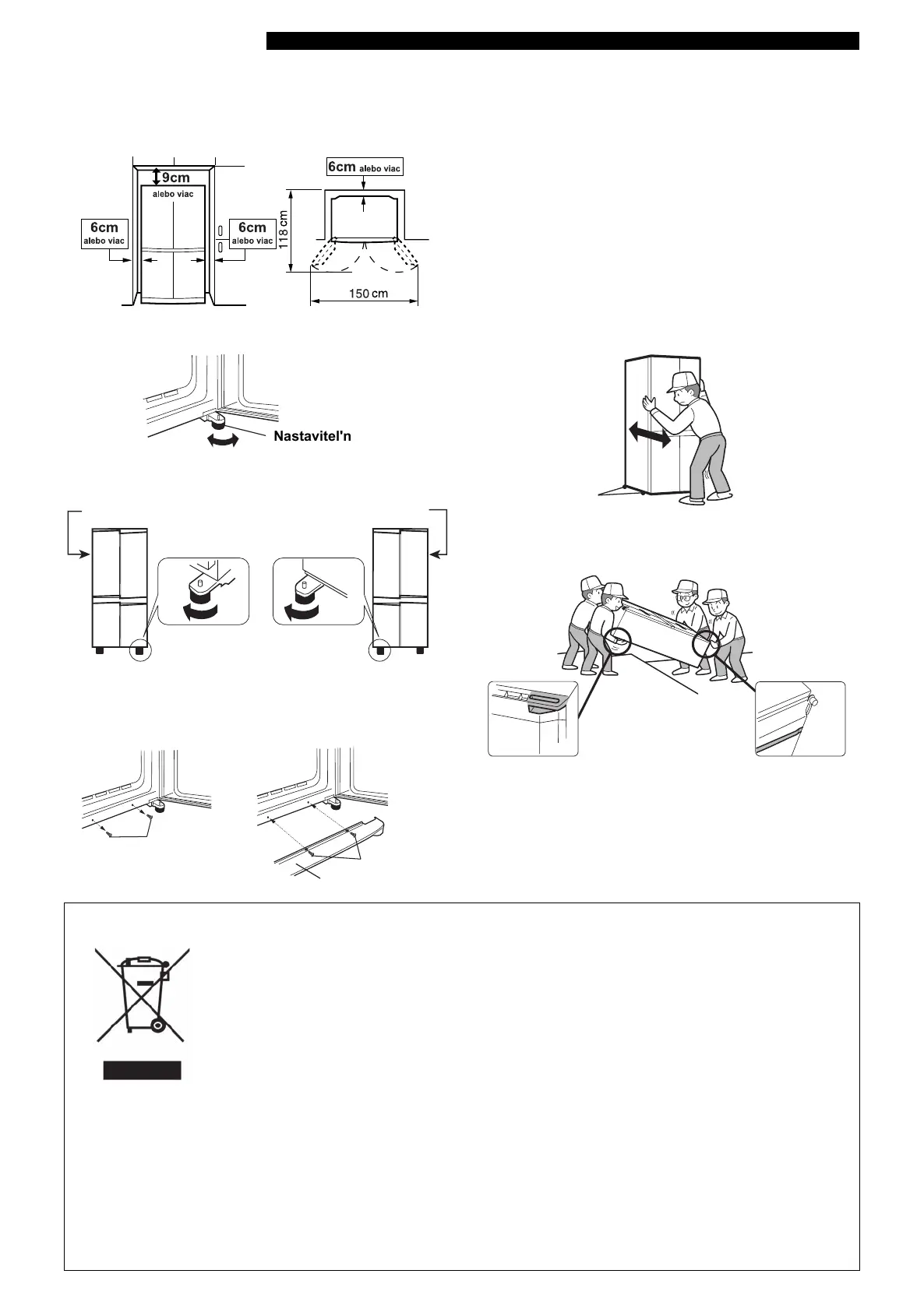 9cm
alebo viac

6cm
alebo viac

6cm
alebo viac

6cm alebo viac

118 cm

150 cm

Nastavitel'n