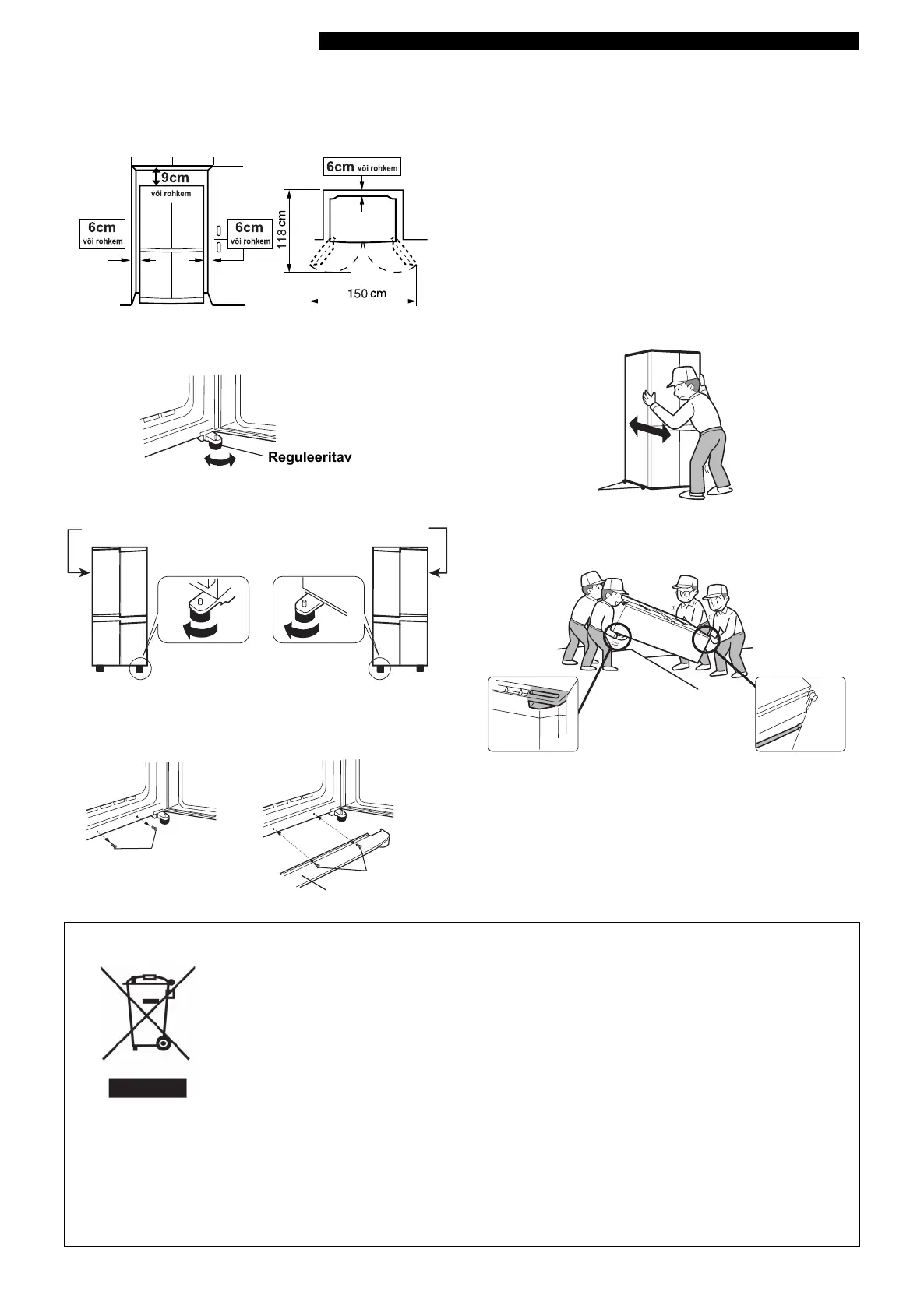 9cm
või rohkem

6cm
või rohkem

6cm
või rohkem

6cm või rohkem

118 cm

150 cm

Reguleeritav