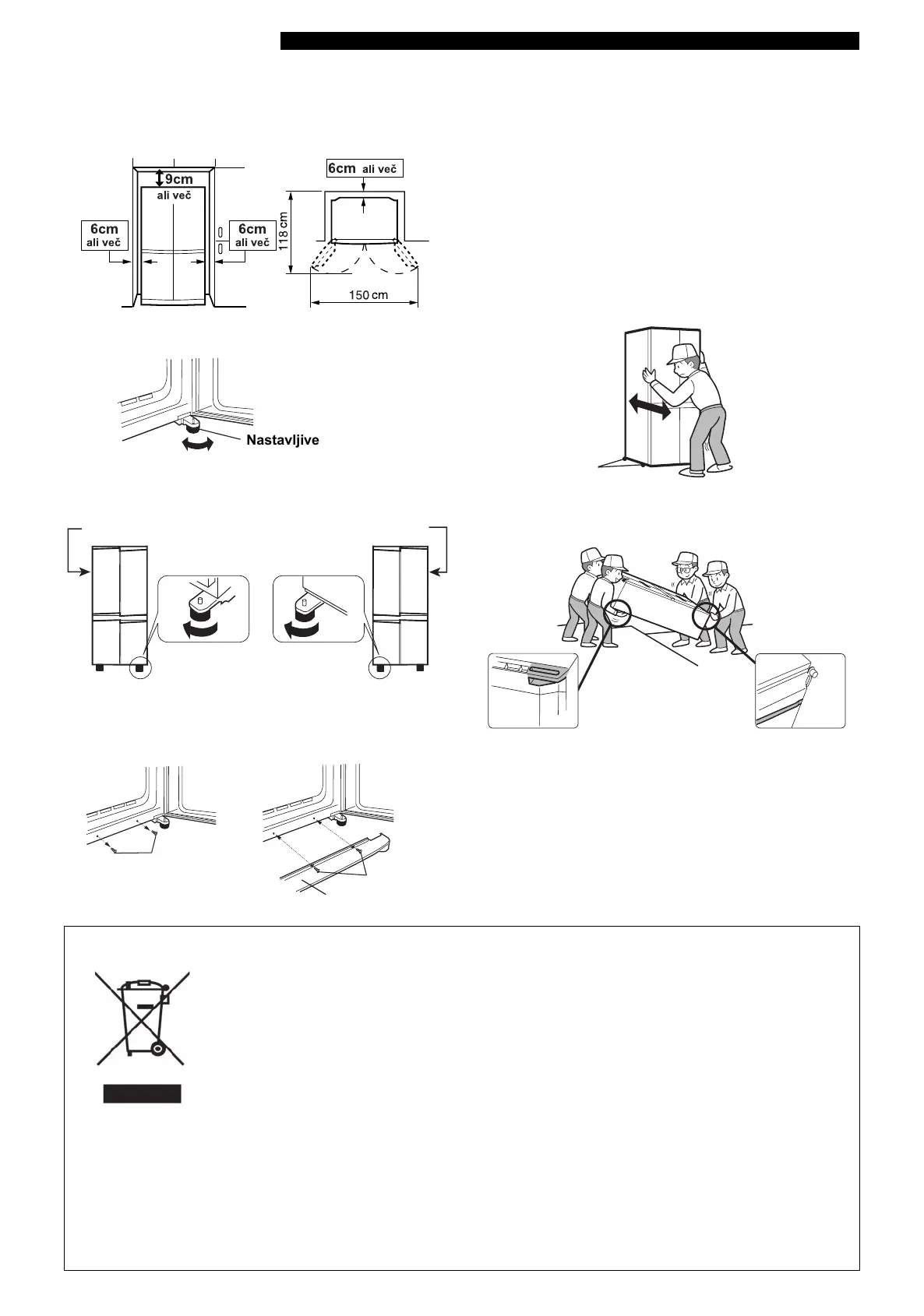 9cm
ali več

6cm
ali več

6cm
ali več

6cm ali več

118 cm

150 cm

Nastavljive