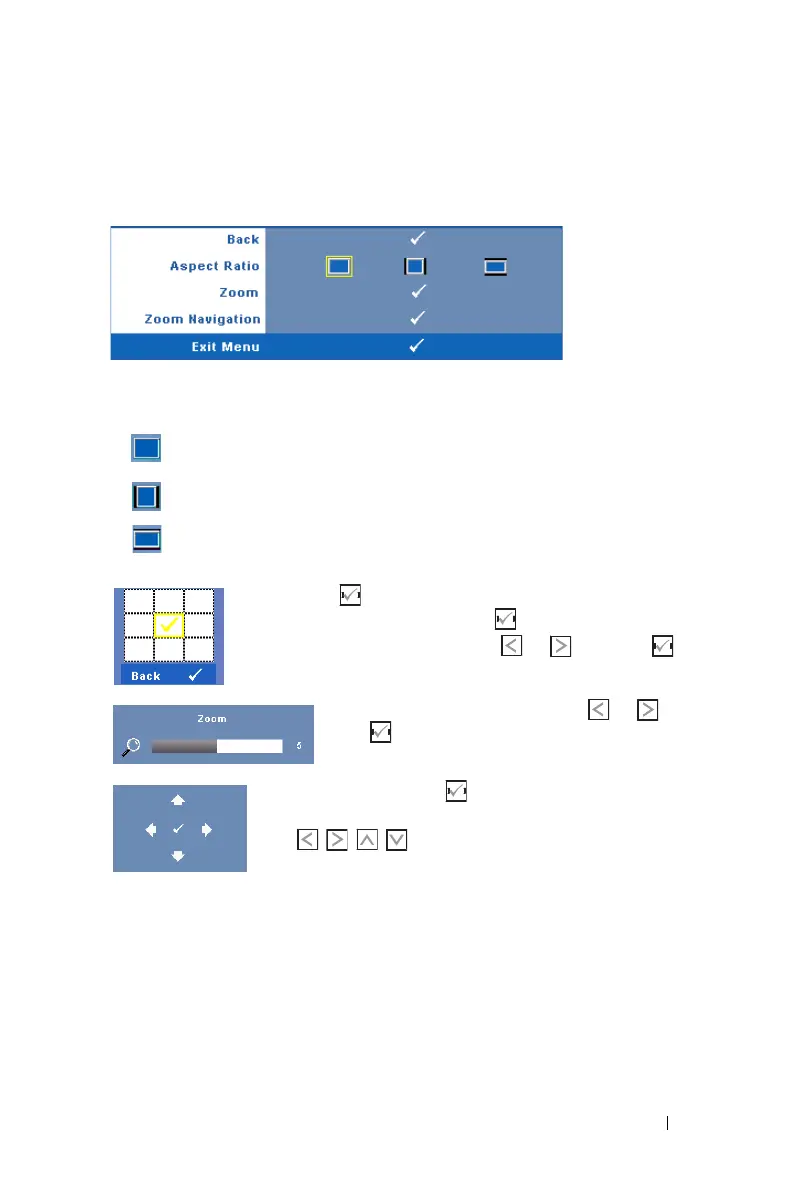 Back
Aspect Ratio
Zoom
Zoom Navigation
Exit Menu

Back

Zoom

5