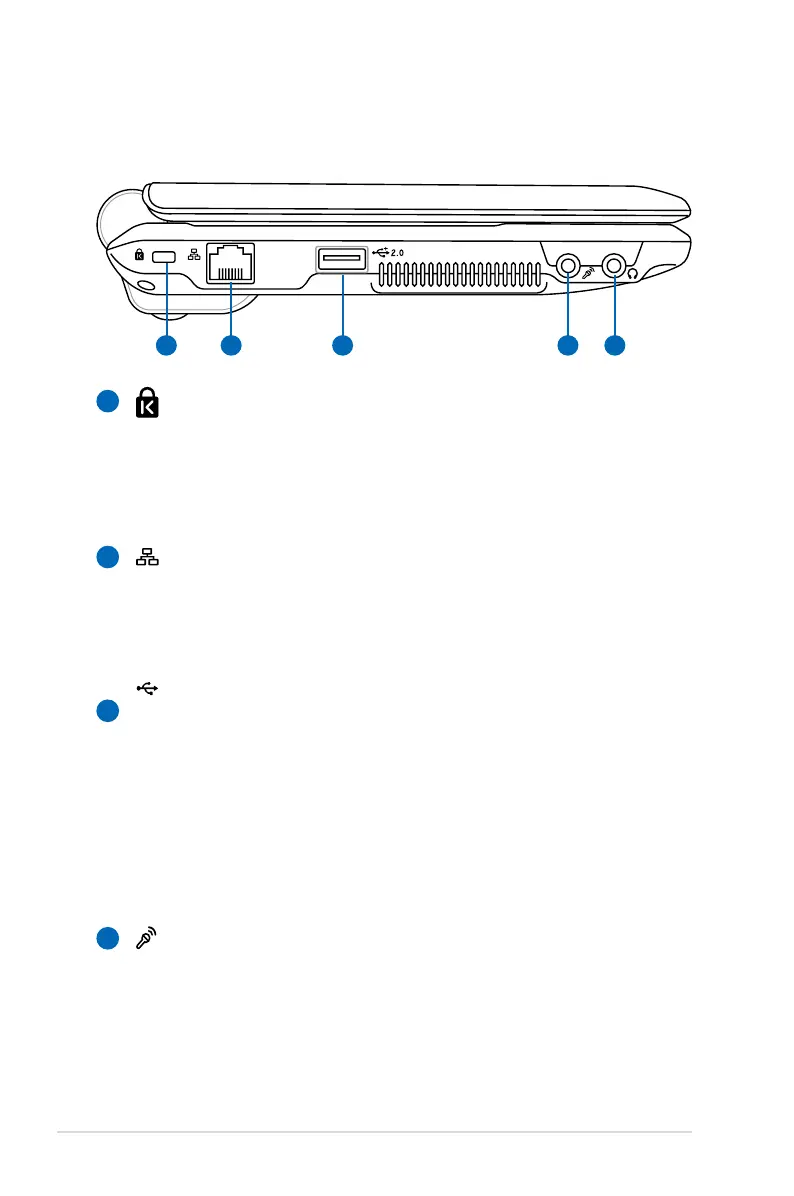 2.0