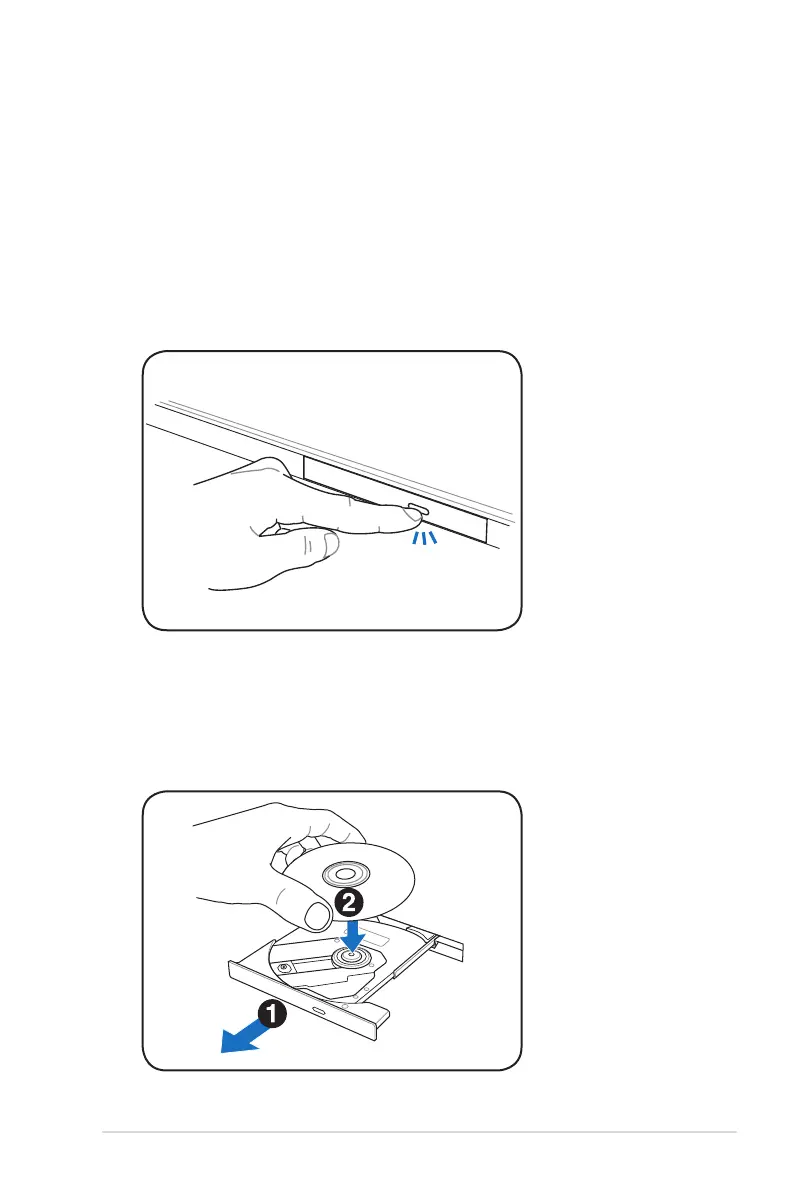 2

1