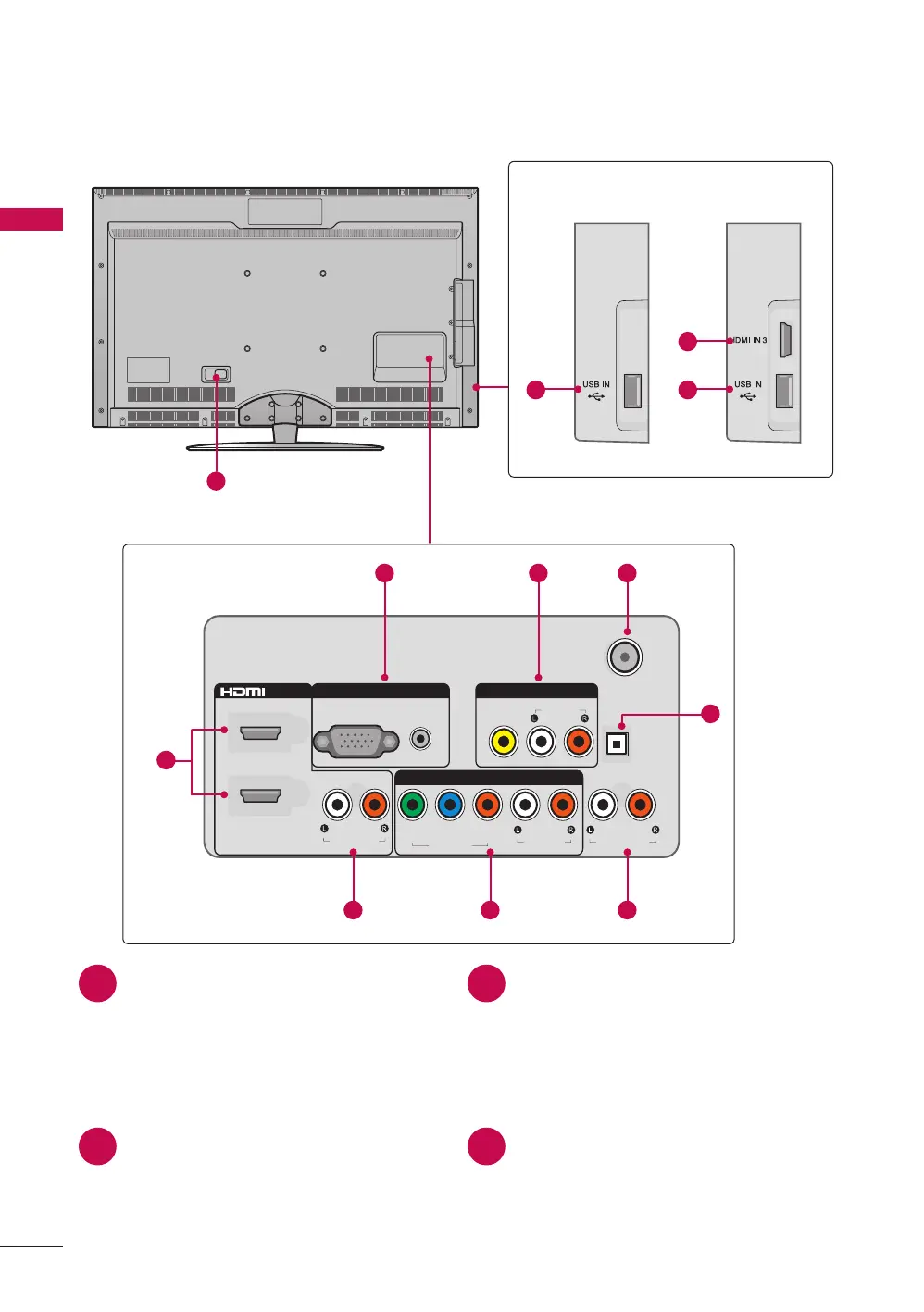 USB IN

HDMI IN 3

USB IN

HDMI

L R

L R

L R

L R