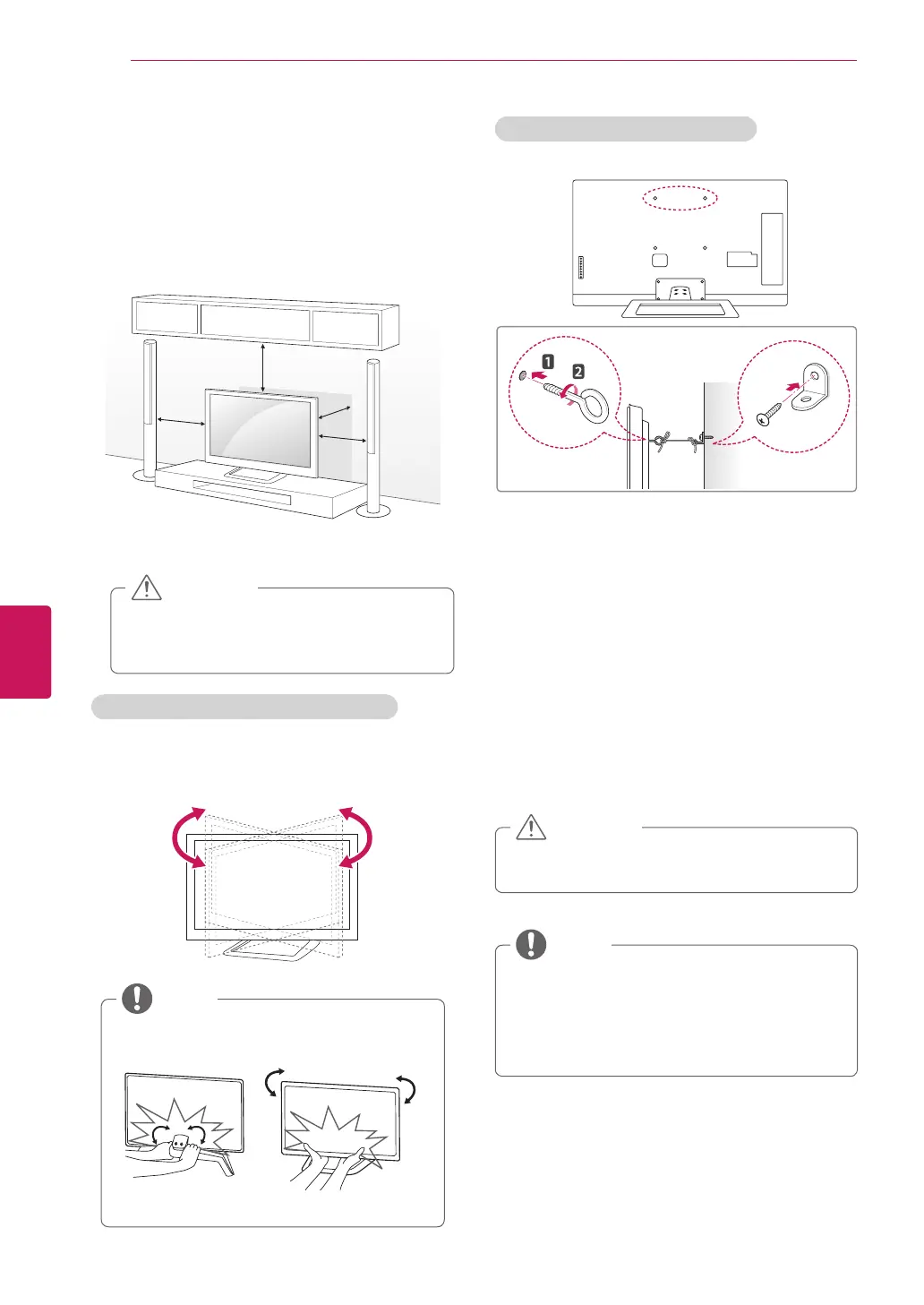 1
2