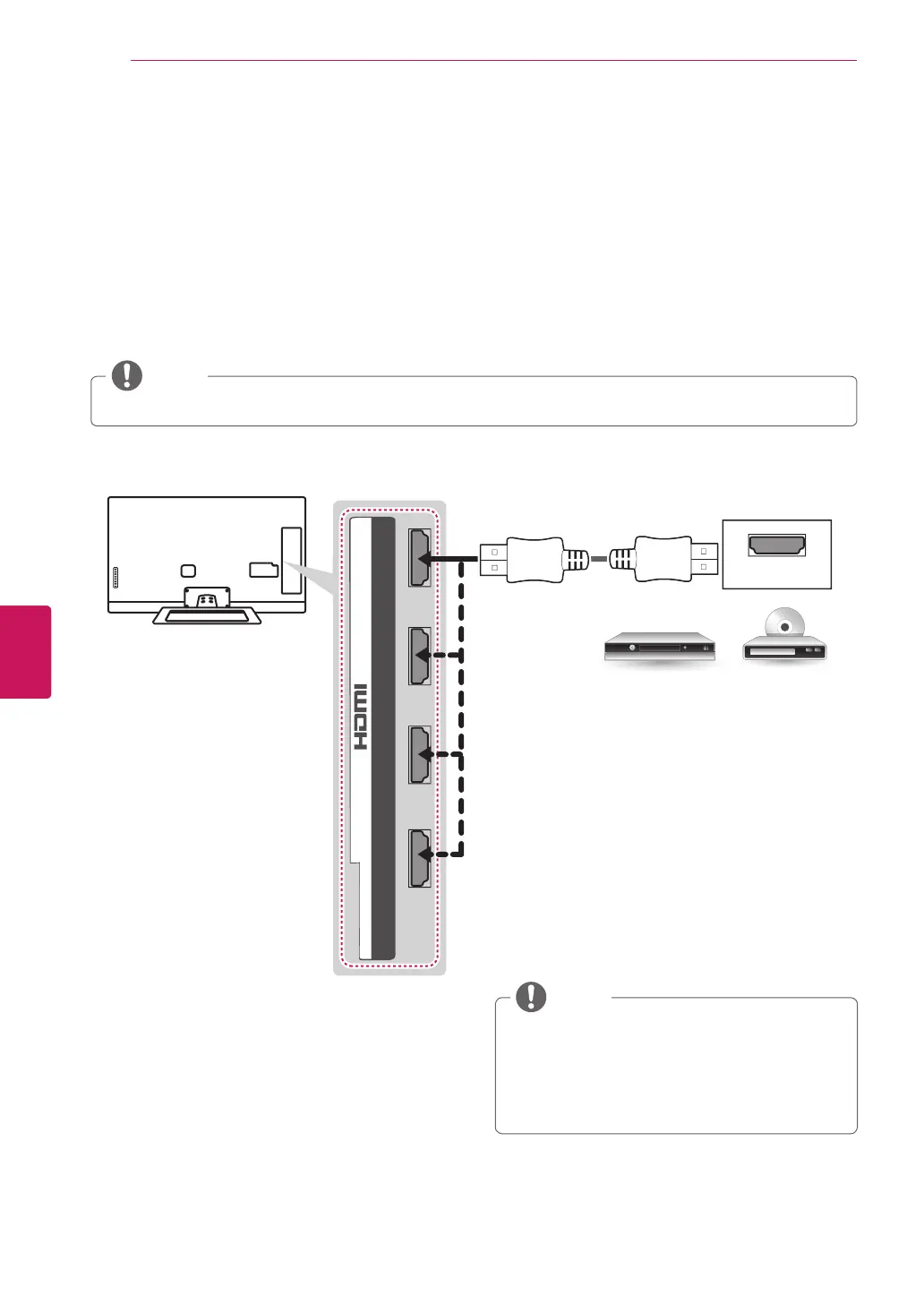 HDMI