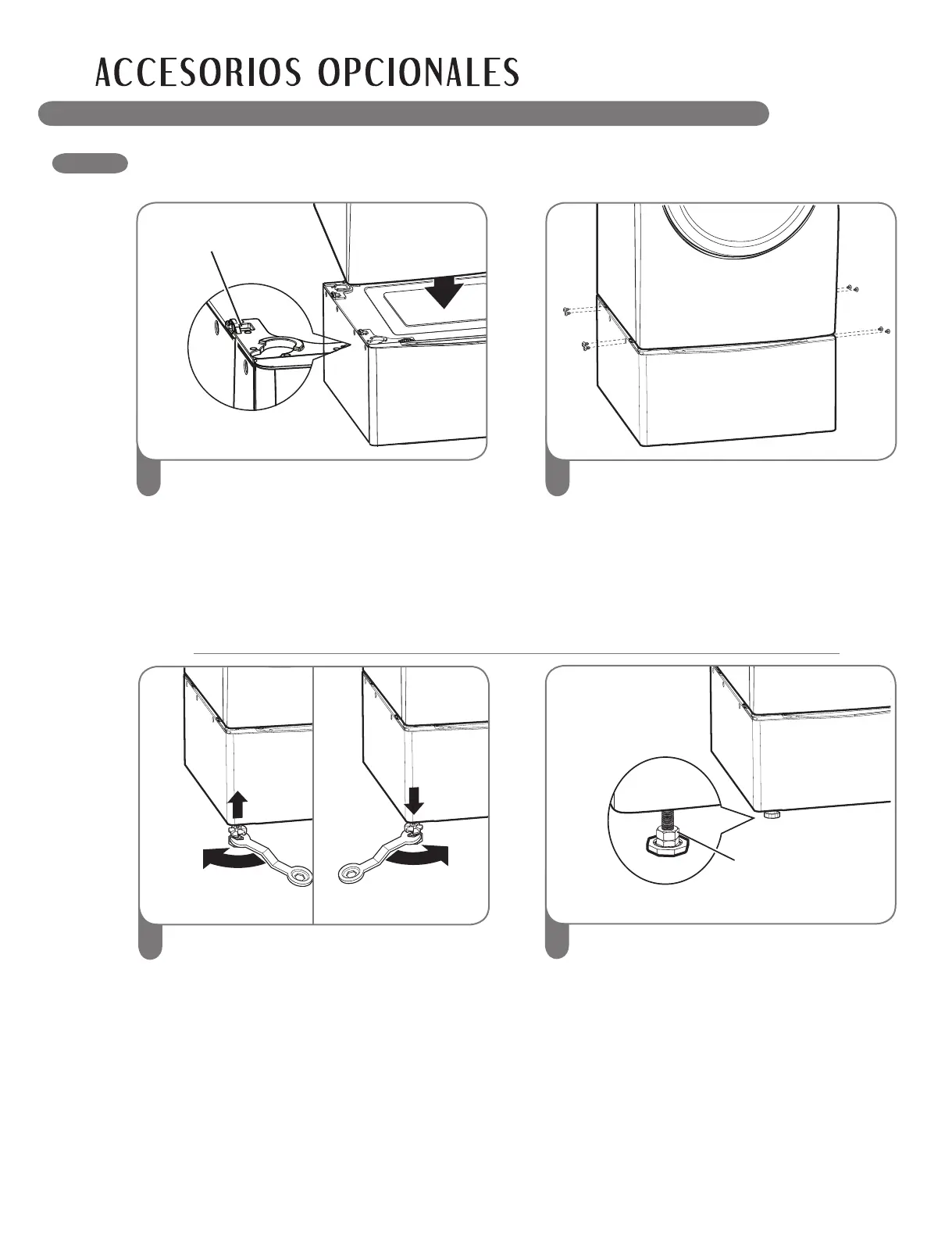 ACCESORIOS OPCIONALES